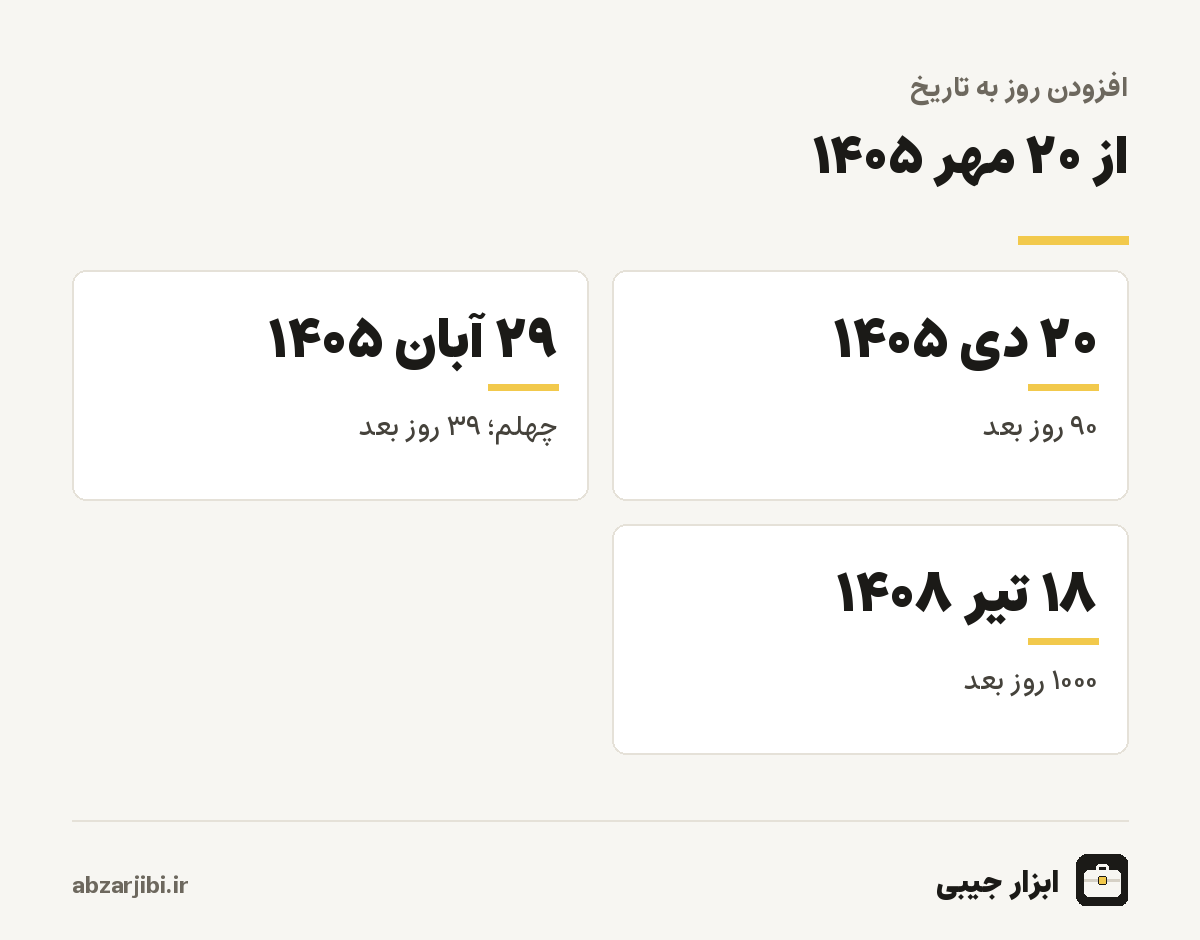 افزودن روز به تاریخ

از ۲۰ مهر ۱۴۰۵

۲۰ دی ۱۴۰۵

۹۰ روز بعد

۲۹ آبان ۱۴۰۵

چهلم؛ ۳۹ روز بعد

۱۸ تیر ۱۴۰۸

۱۰۰۰ روز بعد

ابزار جیبی

abzarjibi.ir