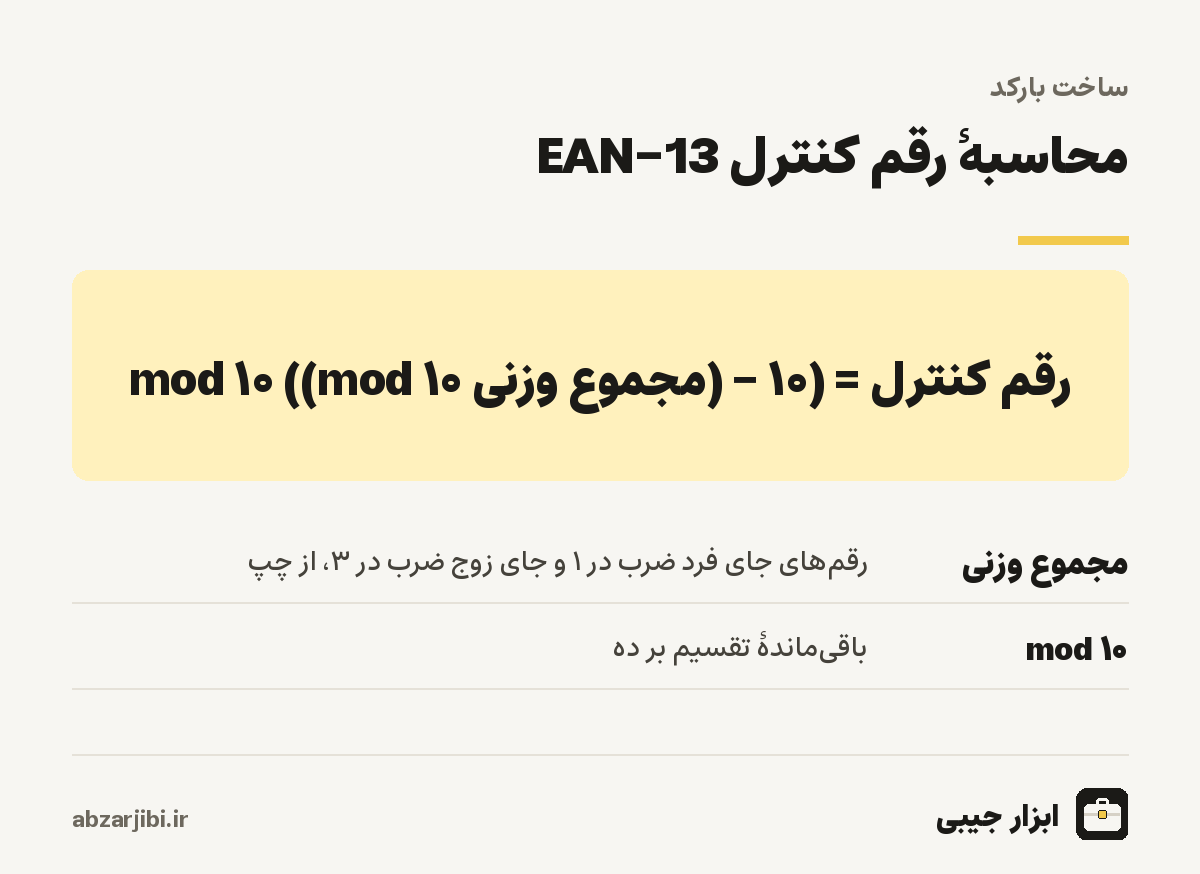 ساخت بارکد

محاسبهٔ رقم کنترل EAN-13

رقم کنترل = (۱۰ − (مجموع وزنی mod ۱۰)) mod ۱۰

مجموع وزنی
رقم‌های جای فرد ضرب در ۱ و جای زوج ضرب در ۳، از چپ

mod ۱۰
باقی‌ماندهٔ تقسیم بر ده

ابزار جیبی

abzarjibi.ir