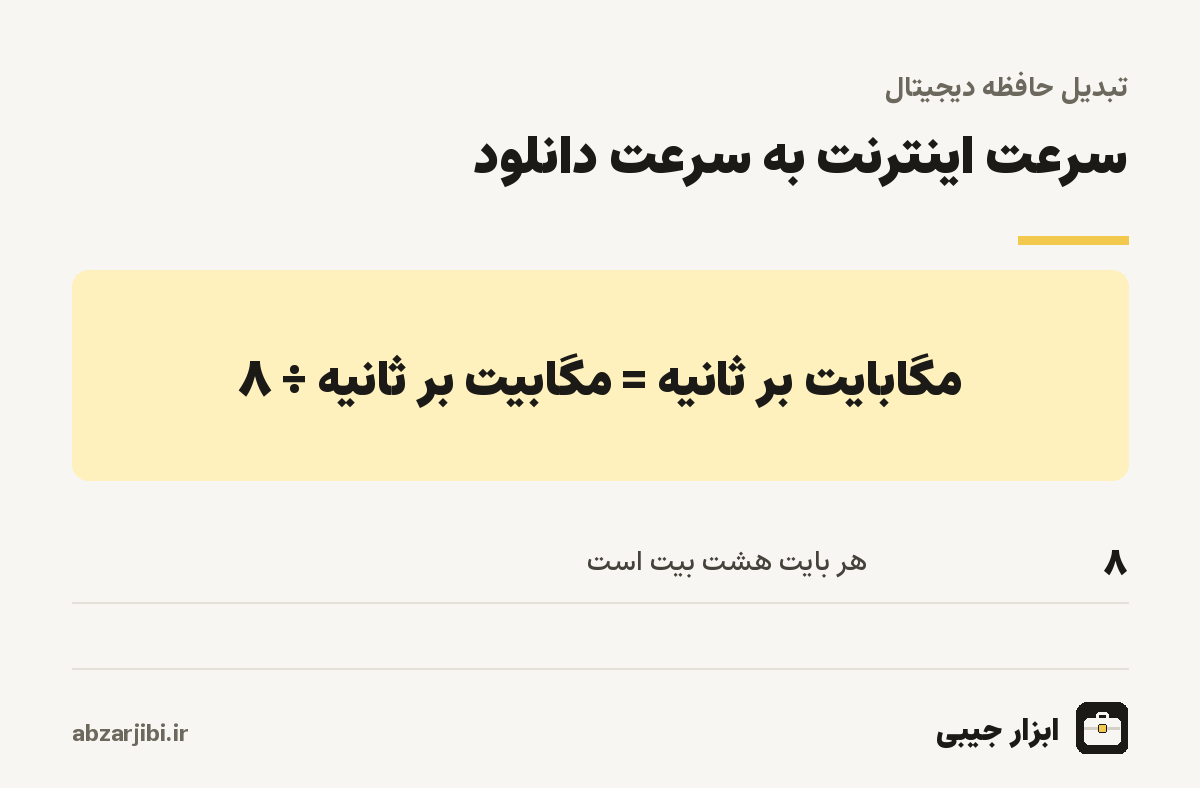 تبدیل حافظه دیجیتال

سرعت اینترنت به سرعت دانلود

مگابایت بر ثانیه = مگابیت بر ثانیه ÷ ۸

۸ هر بایت هشت بیت است

ابزار جیبی

abzarjibi.ir