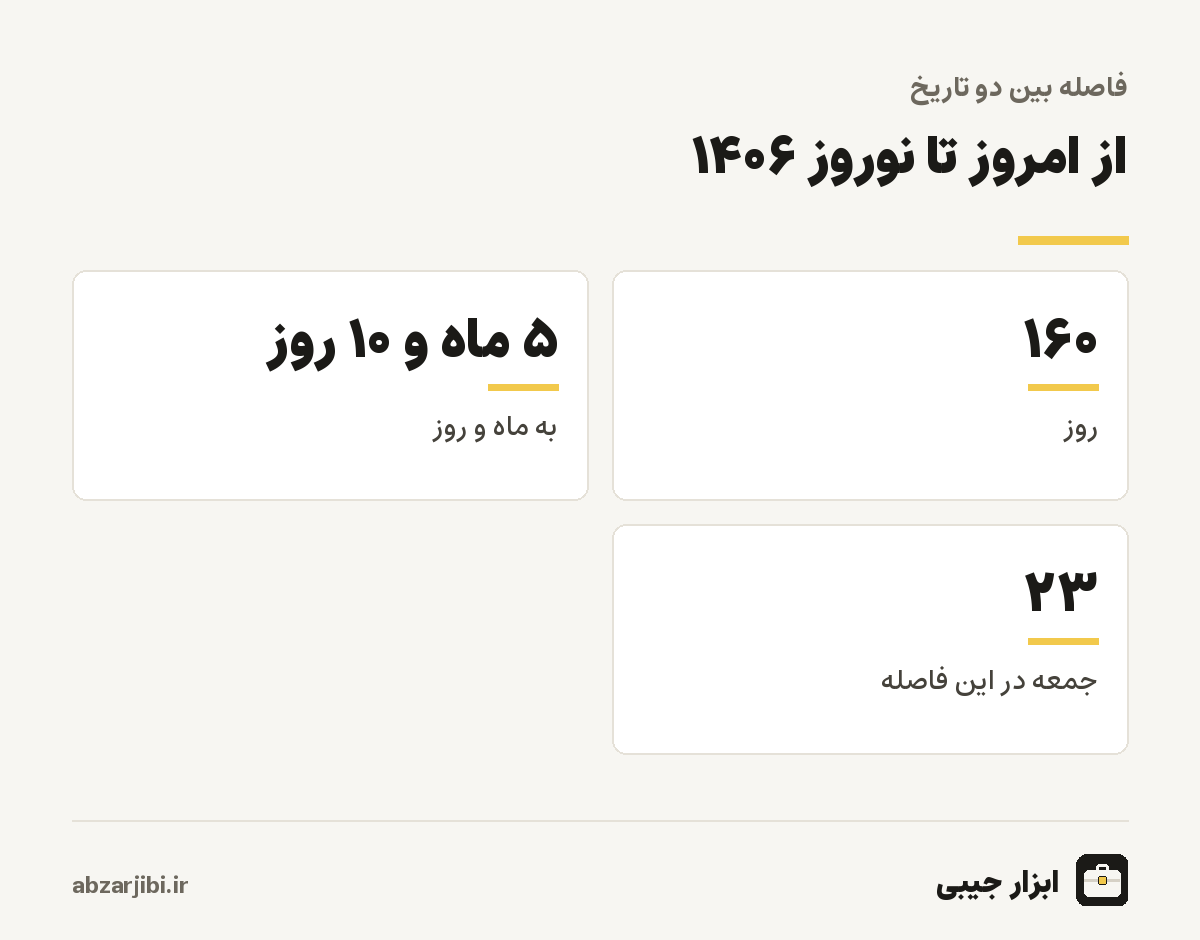 فاصله بین دو تاریخ

از امروز تا نوروز ۱۴۰۶

۱۶۰

روز

۵ ماه و ۱۰ روز

به ماه و روز

۲۳

جمعه در این فاصله

ابزار جیبی

abzarjibi.ir