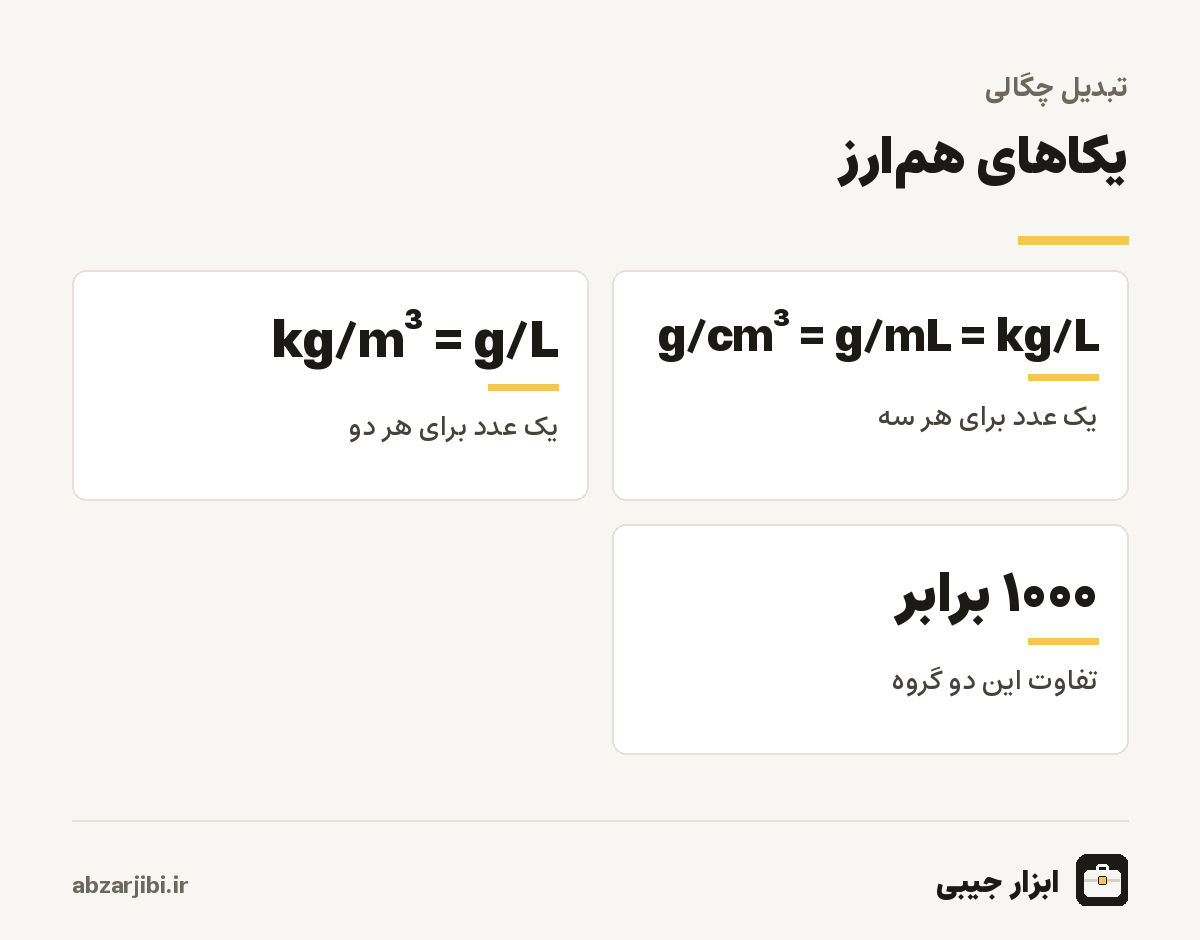 تبدیل چگالی

یکاهای هم‌ارز

$g/cm^3 = g/mL = kg/L$

یک عدد برای هر سه

$kg/m^3 = g/L$

یک عدد برای هر دو

۱۰۰۰ برابر

تفاوت این دو گروه

ابزار جیبی

abzarjibi.ir