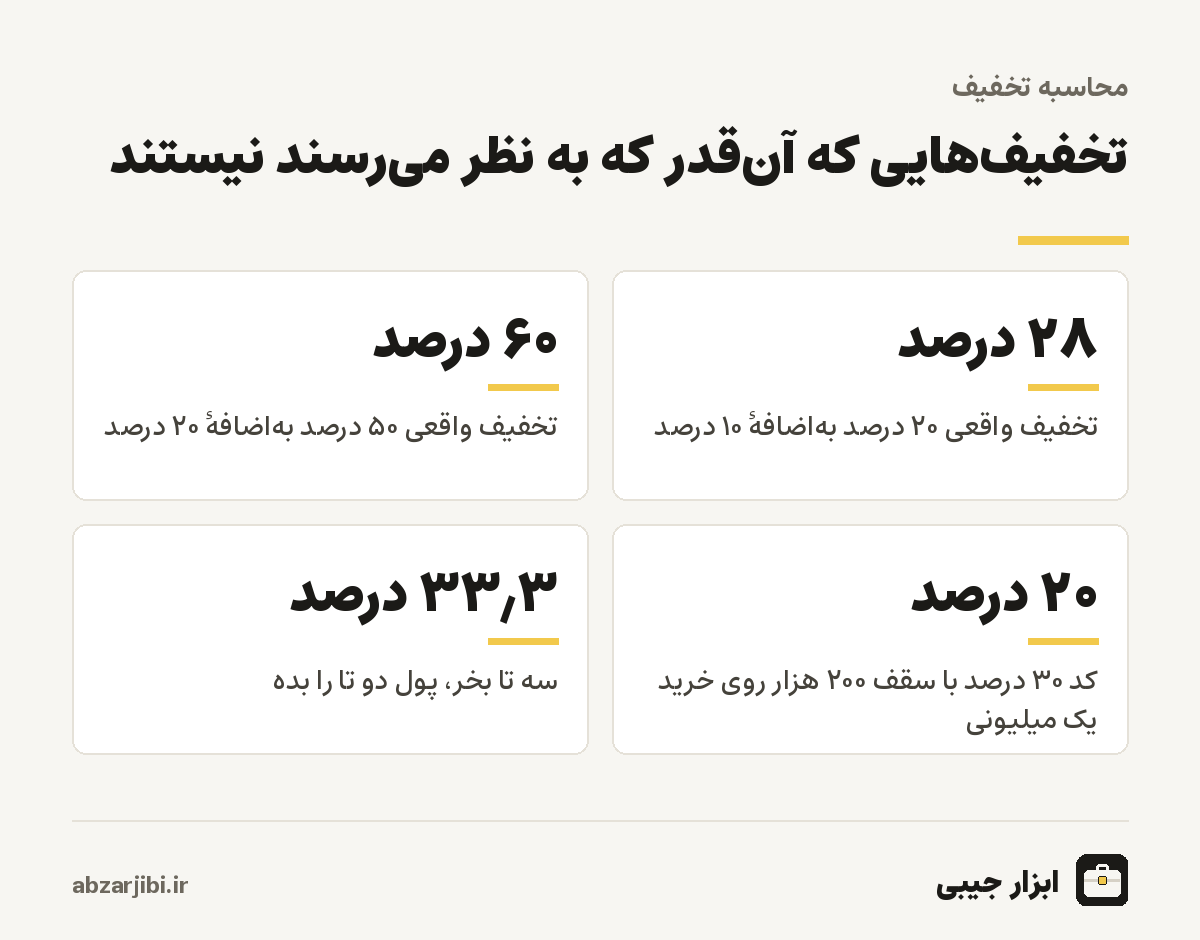 محاسبه تخفیف

تخفیف‌هایی که آن‌قدر که به نظر می‌رسند نیستند

۲۸ درصد

تخفیف واقعی ۲۰ درصد به‌اضافهٔ ۱۰ درصد

۶۰ درصد

تخفیف واقعی ۵۰ درصد به‌اضافهٔ ۲۰ درصد

۲۰ درصد

کد ۳۰ درصد با سقف ۲۰۰ هزار روی خرید یک میلیونی

۳۳٫۳ درصد

سه تا بخر، پول دو تا را بده

ابزار جیبی

abzarjibi.ir