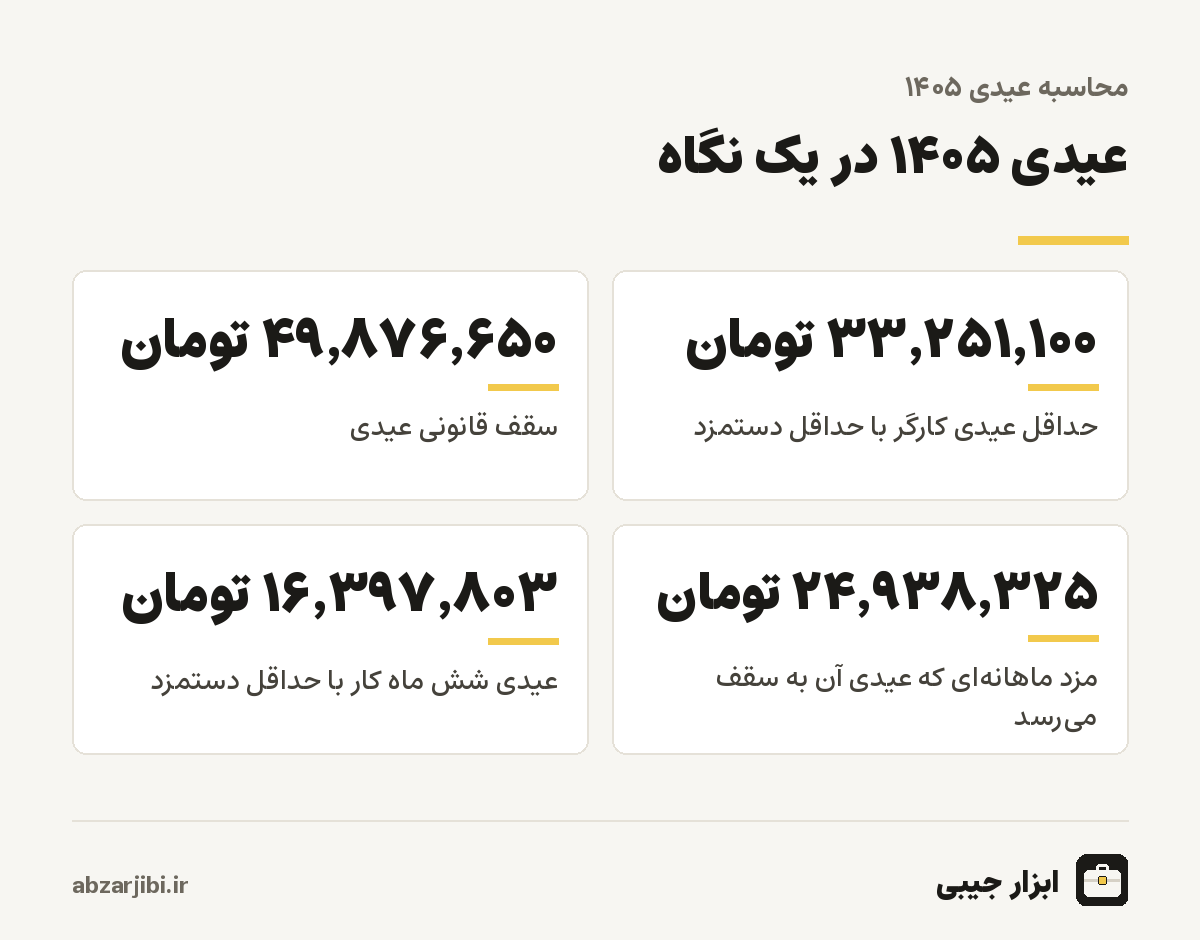 محاسبه عیدی ۱۴۰۵

عیدی ۱۴۰۵ در یک نگاه

۳۳,۲۵۱,۱۰۰ تومان

حداقل عیدی کارگر با حداقل دستمزد

۴۹,۸۷۶,۶۵۰ تومان

سقف قانونی عیدی

۲۴,۹۳۸,۳۲۵ تومان

مزد ماهانه‌ای که عیدی آن به سقف می‌رسد

۱۶,۳۹۷,۸۰۳ تومان

عیدی شش ماه کار با حداقل دستمزد

ابزار جیبی

abzarjibi.ir