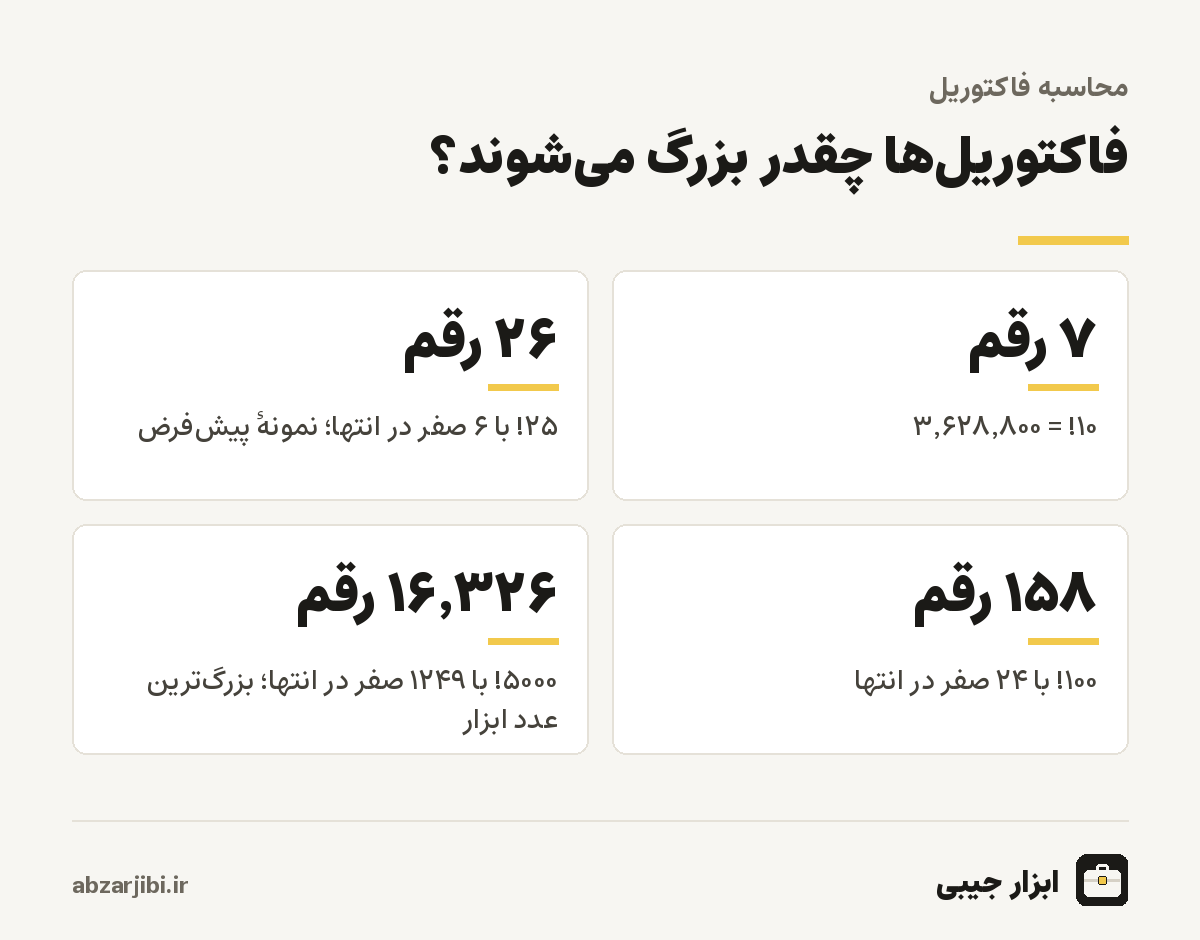 محاسبه فاکتوریل

فاکتوریل‌ها چقدر بزرگ می‌شوند؟

۷ رقم

۱۰! = ۳,۶۲۸,۸۰۰

۲۶ رقم

۲۵! با ۶ صفر در انتها؛ نمونهٔ پیش‌فرض

۱۵۸ رقم

۱۰۰! با ۲۴ صفر در انتها

۱۶,۳۲۶ رقم

۵۰۰۰! با ۱۲۴۹ صفر در انتها؛ بزرگ‌ترین عدد ابزار

ابزار جیبی

abzarjibi.ir