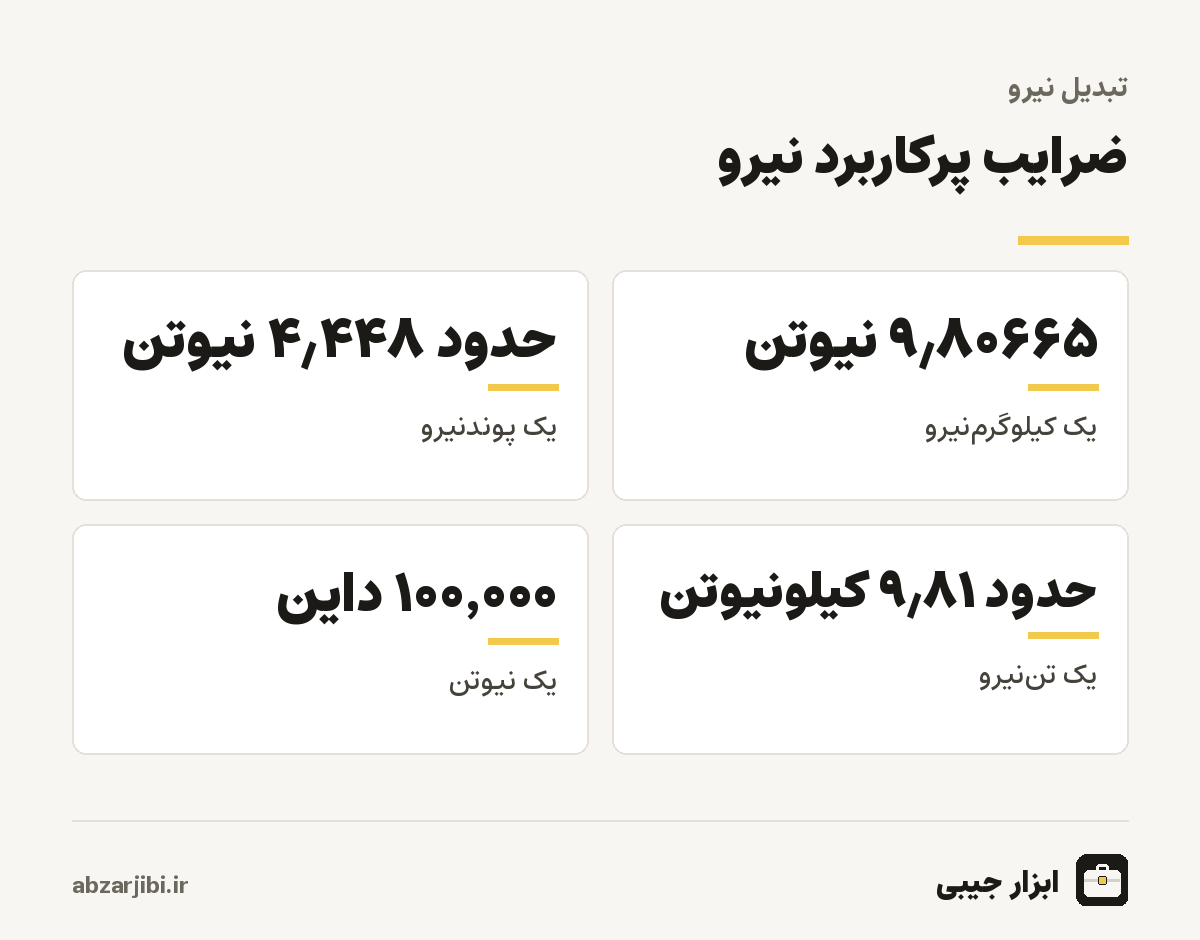 تبدیل نیرو

ضرایب پرکاربرد نیرو

۹٫۸۰۶۶۵ نیوتن

یک کیلوگرم‌نیرو

حدود ۴٫۴۴۸ نیوتن

یک پوندنیرو

حدود ۹٫۸۱ کیلونیوتن

یک تن‌نیرو

۱۰۰,۰۰۰ داین

یک نیوتن

ابزار جیبی

abzarjibi.ir