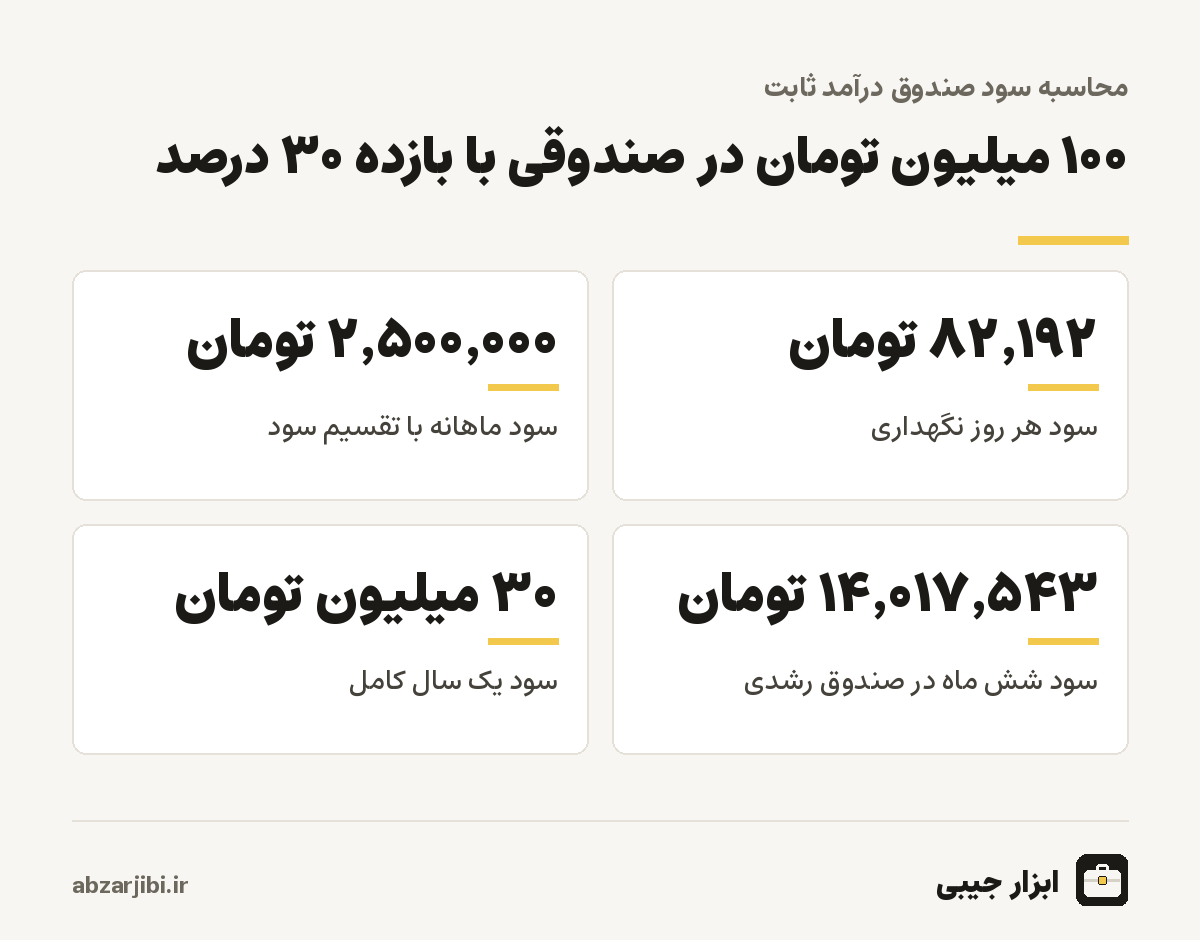 محاسبه سود صندوق درآمد ثابت

۱۰۰ میلیون تومان در صندوقی با بازده ۳۰ درصد

۸۲,۱۹۲ تومان

سود هر روز نگهداری

۲,۵۰۰,۰۰۰ تومان

سود ماهانه با تقسیم سود

۱۴,۰۱۷,۵۴۳ تومان

سود شش ماه در صندوق رشدی

۳۰ میلیون تومان

سود یک سال کامل

ابزار جیبی

abzarjibi.ir