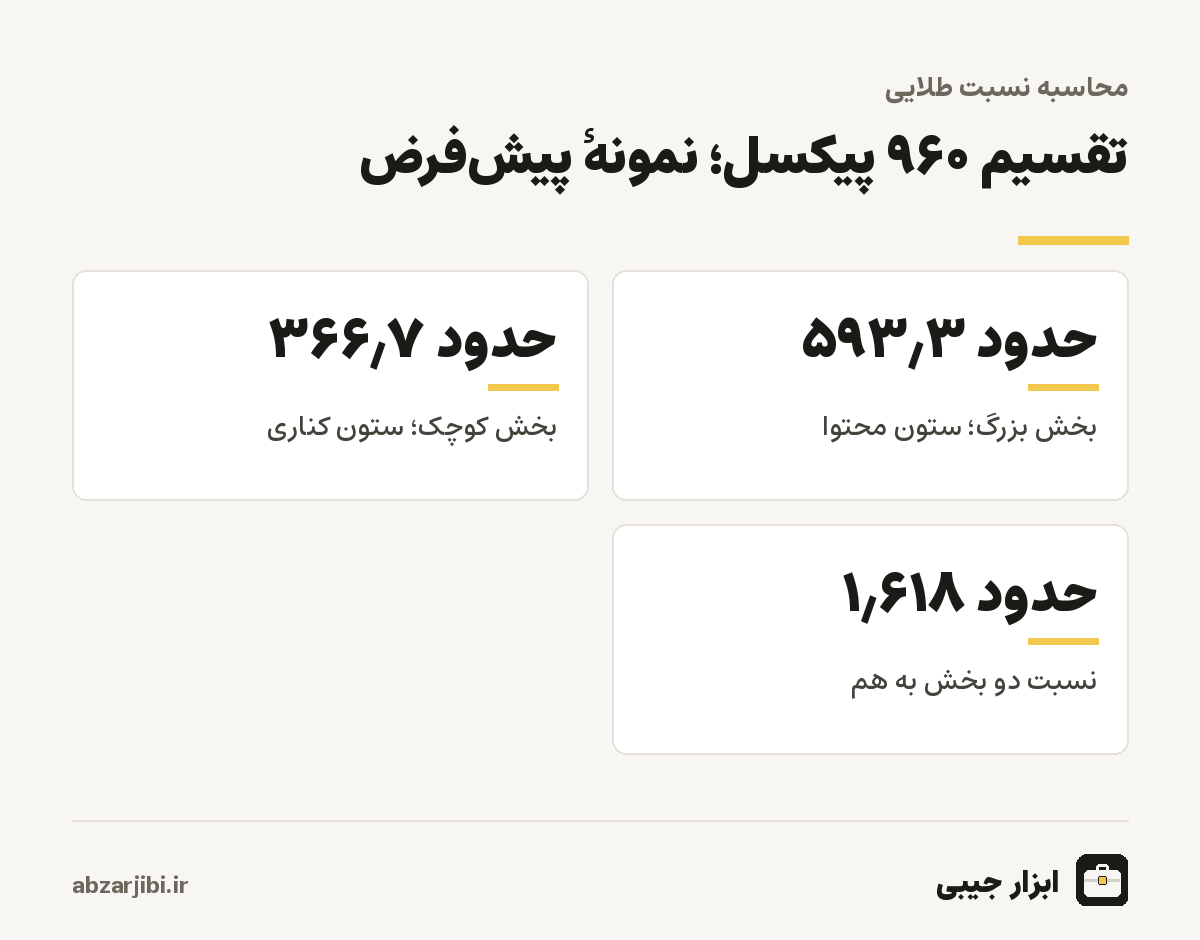 محاسبه نسبت طلایی

تقسیم ۹۶۰ پیکسل؛ نمونهٔ پیش‌فرض

حدود ۵۹۳٫۳

بخش بزرگ؛ ستون محتوا

حدود ۳۶۶٫۷

بخش کوچک؛ ستون کناری

حدود ۱٫۶۱۸

نسبت دو بخش به هم

ابزار جیبی

abzarjibi.ir