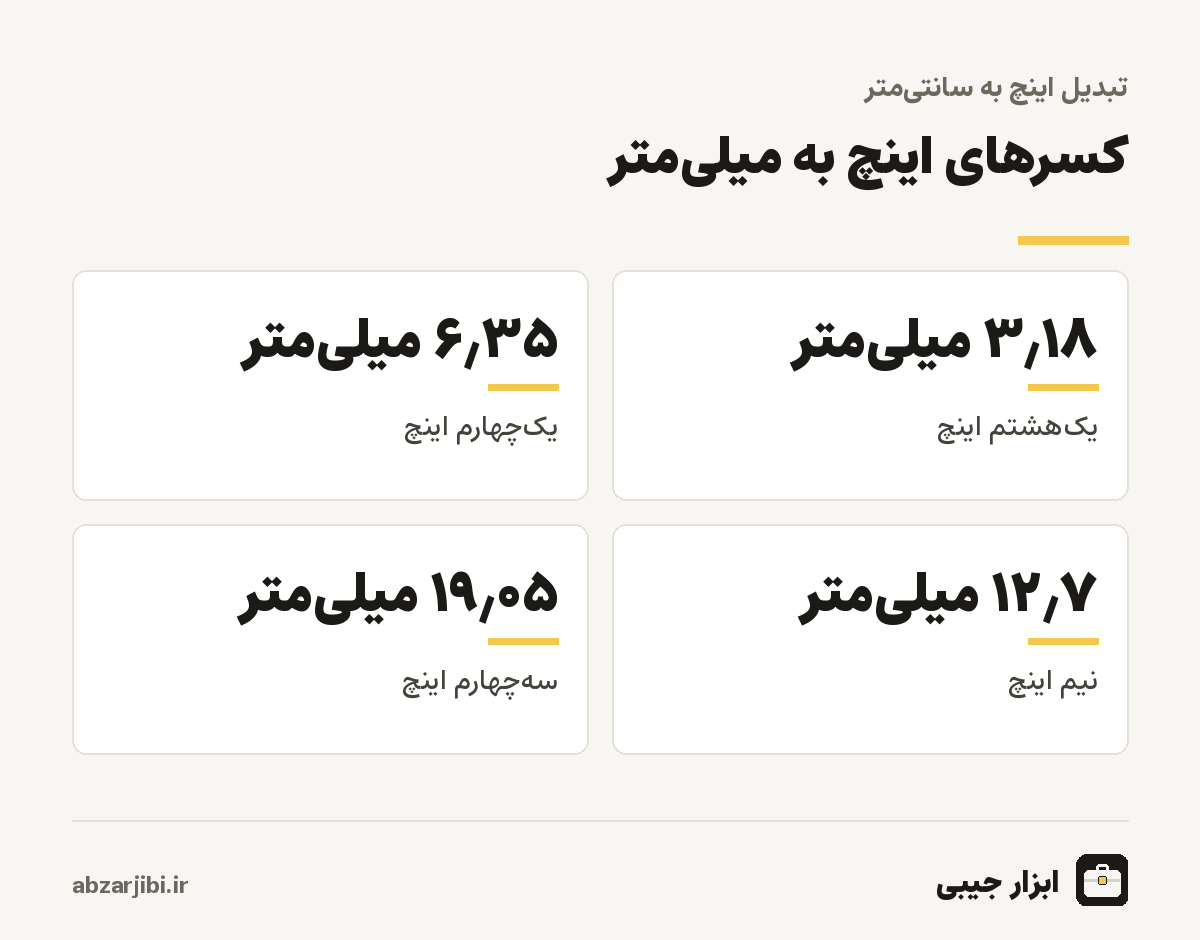 تبدیل اینچ به سانتی‌متر

کسرهای اینچ به میلی‌متر

۳٫۱۸ میلی‌متر

یک‌هشتم اینچ

۶٫۳۵ میلی‌متر

یک‌چهارم اینچ

۱۲٫۷ میلی‌متر

نیم اینچ

۱۹٫۰۵ میلی‌متر

سه‌چهارم اینچ

ابزار جیبی

abzarjibi.ir