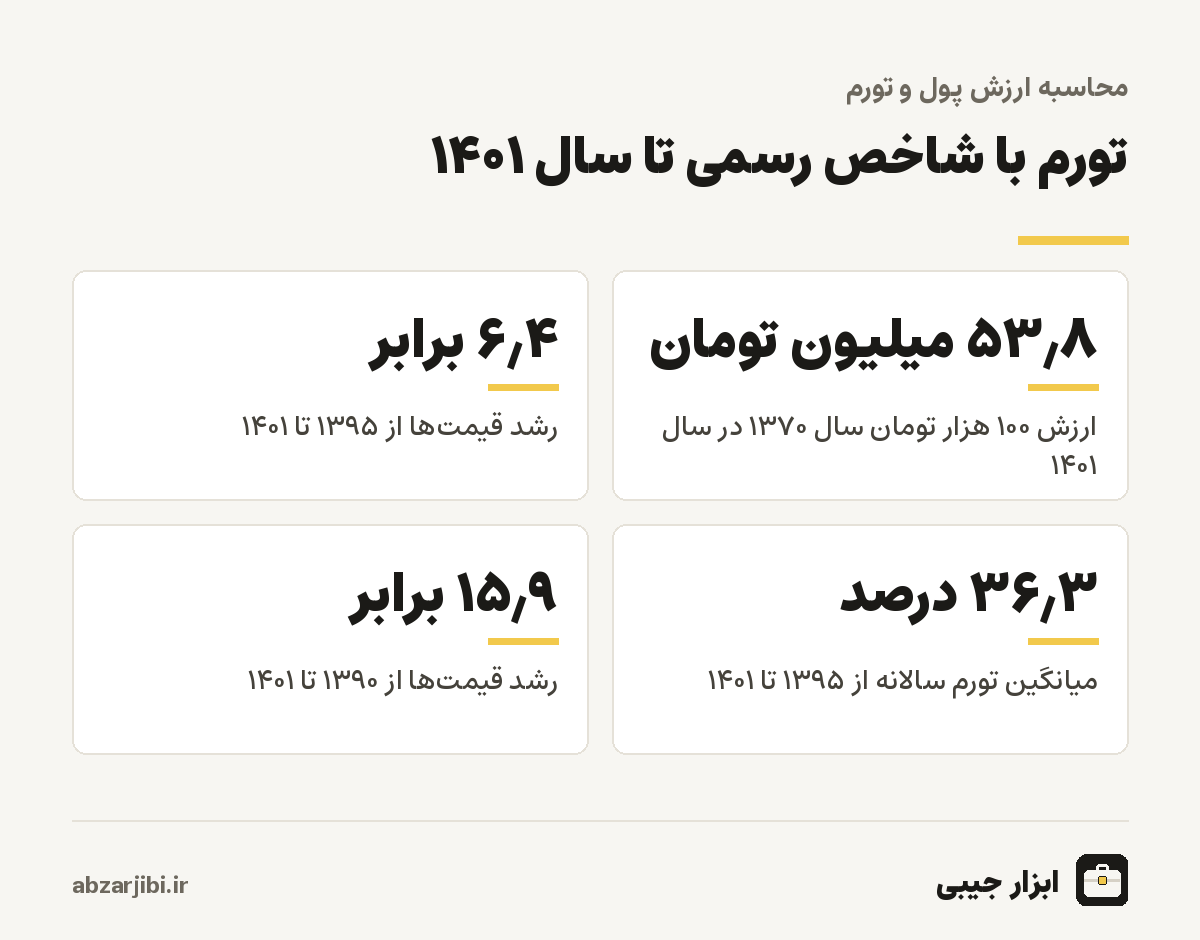 محاسبه ارزش پول و تورم

تورم با شاخص رسمی تا سال ۱۴۰۱

۵۳٫۸ میلیون تومان

ارزش ۱۰۰ هزار تومان سال ۱۳۷۰ در سال ۱۴۰۱

۶٫۴ برابر

رشد قیمت‌ها از ۱۳۹۵ تا ۱۴۰۱

۳۶٫۳ درصد

میانگین تورم سالانه از ۱۳۹۵ تا ۱۴۰۱

۱۵٫۹ برابر

رشد قیمت‌ها از ۱۳۹۰ تا ۱۴۰۱

ابزار جیبی

abzarjibi.ir