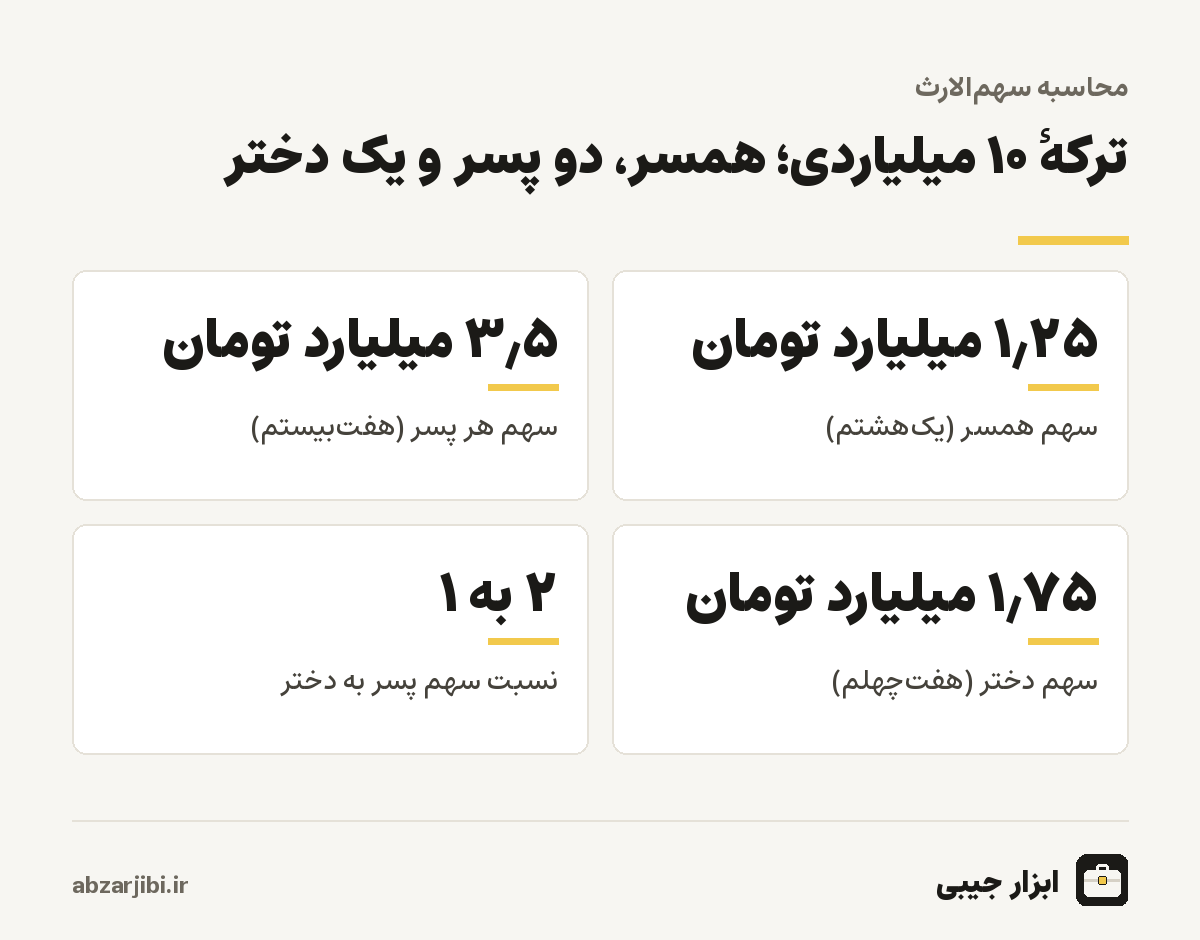 محاسبه سهم‌الارث

ترکهٔ ۱۰ میلیاردی؛ همسر، دو پسر و یک دختر

۱٫۲۵ میلیارد تومان

سهم همسر (یک‌هشتم)

۳٫۵ میلیارد تومان

سهم هر پسر (هفت‌بیستم)

۱٫۷۵ میلیارد تومان

سهم دختر (هفت‌چهلم)

۲ به ۱

نسبت سهم پسر به دختر

ابزار جیبی

abzarjibi.ir