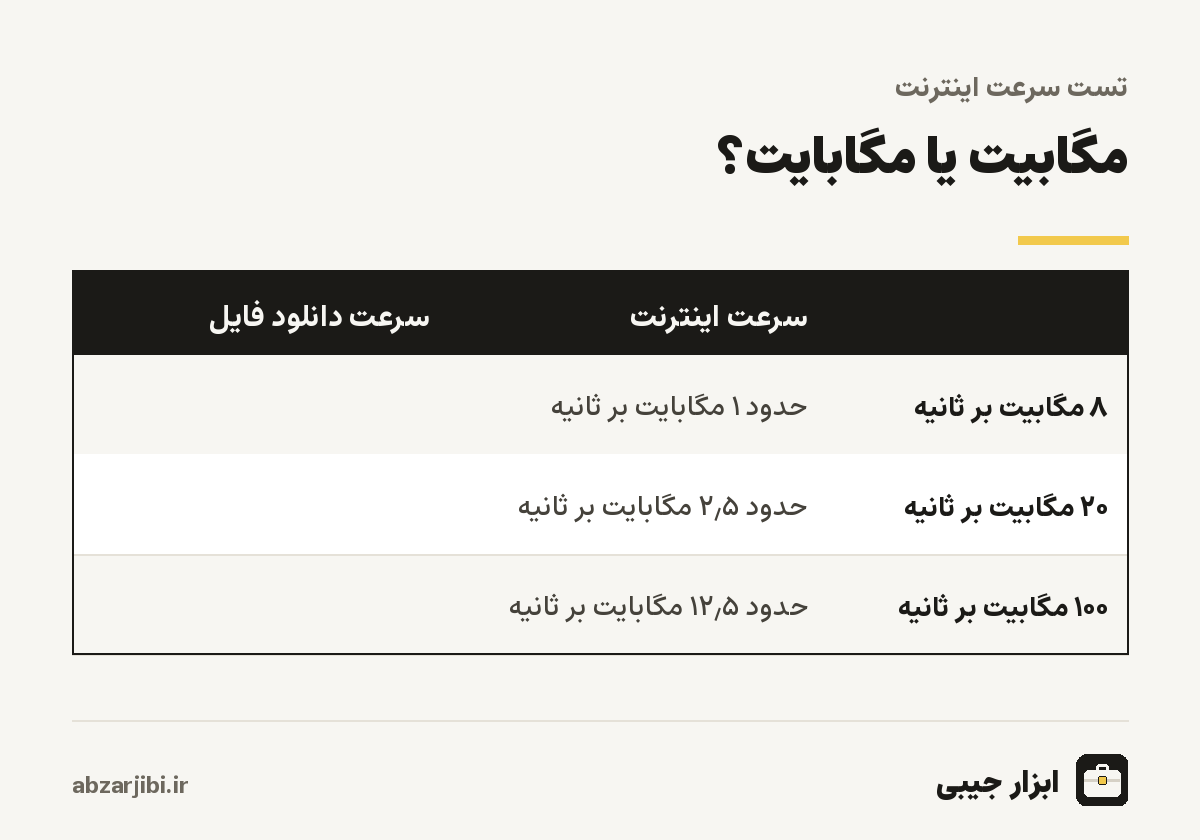 تست سرعت اینترنت

مگابیت یا مگابایت؟

|  | سرعت اینترنت | سرعت دانلود فایل |
|---|---|---|
| ۸ مگابیت بر ثانیه | حدود ۱ مگابایت بر ثانیه |  |
| ۲۰ مگابیت بر ثانیه | حدود ۲٫۵ مگابایت بر ثانیه |  |
| ۱۰۰ مگابیت بر ثانیه | حدود ۱۲٫۵ مگابایت بر ثانیه |  |

ابزار جیبی

abzarjibi.ir