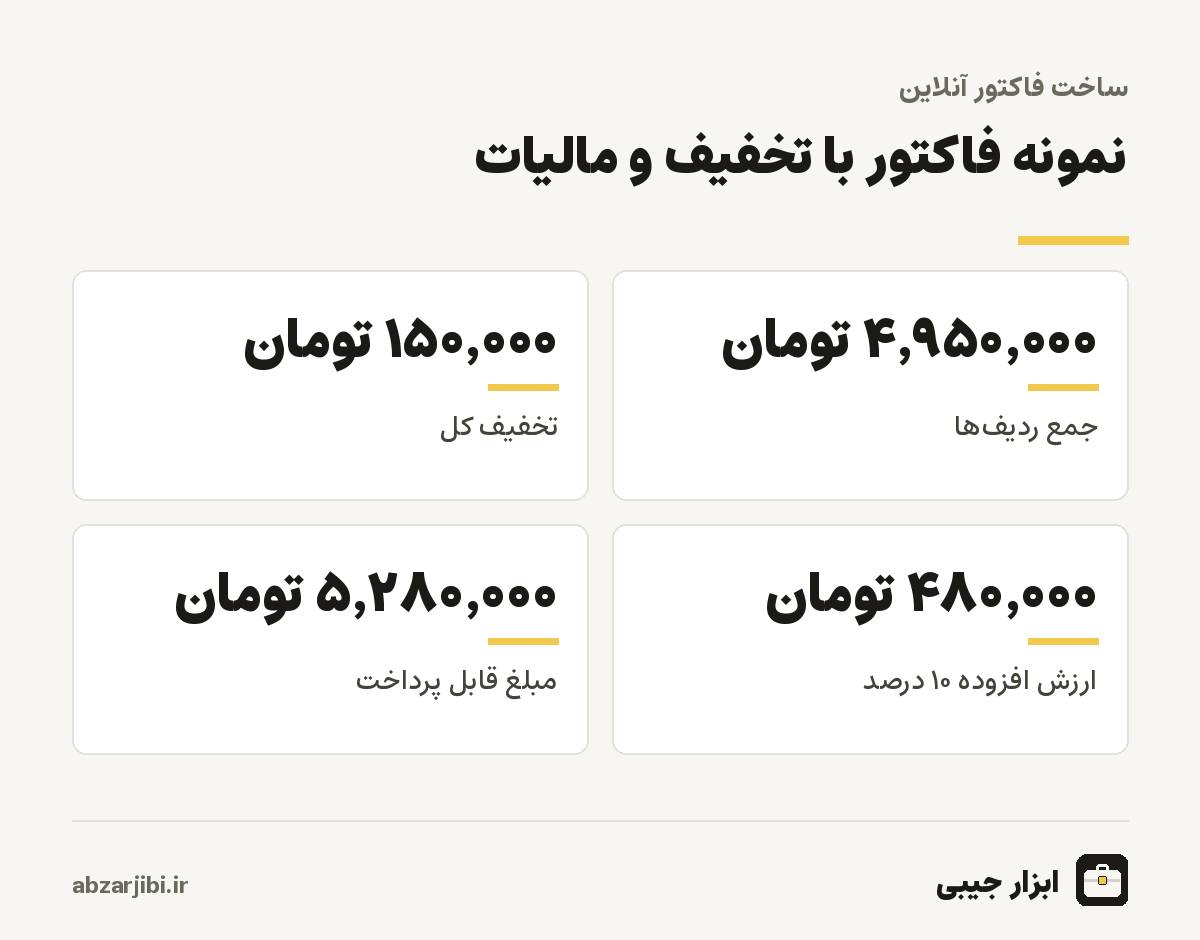 ساخت فاکتور آنلاین

نمونه فاکتور با تخفیف و مالیات

۴,۹۵۰,۰۰۰ تومان

جمع ردیف‌ها

۱۵۰,۰۰۰ تومان

تخفیف کل

۴۸۰,۰۰۰ تومان

ارزش افزوده ۱۰ درصد

۵,۲۸۰,۰۰۰ تومان

مبلغ قابل پرداخت

ابزار جیبی

abzarjibi.ir