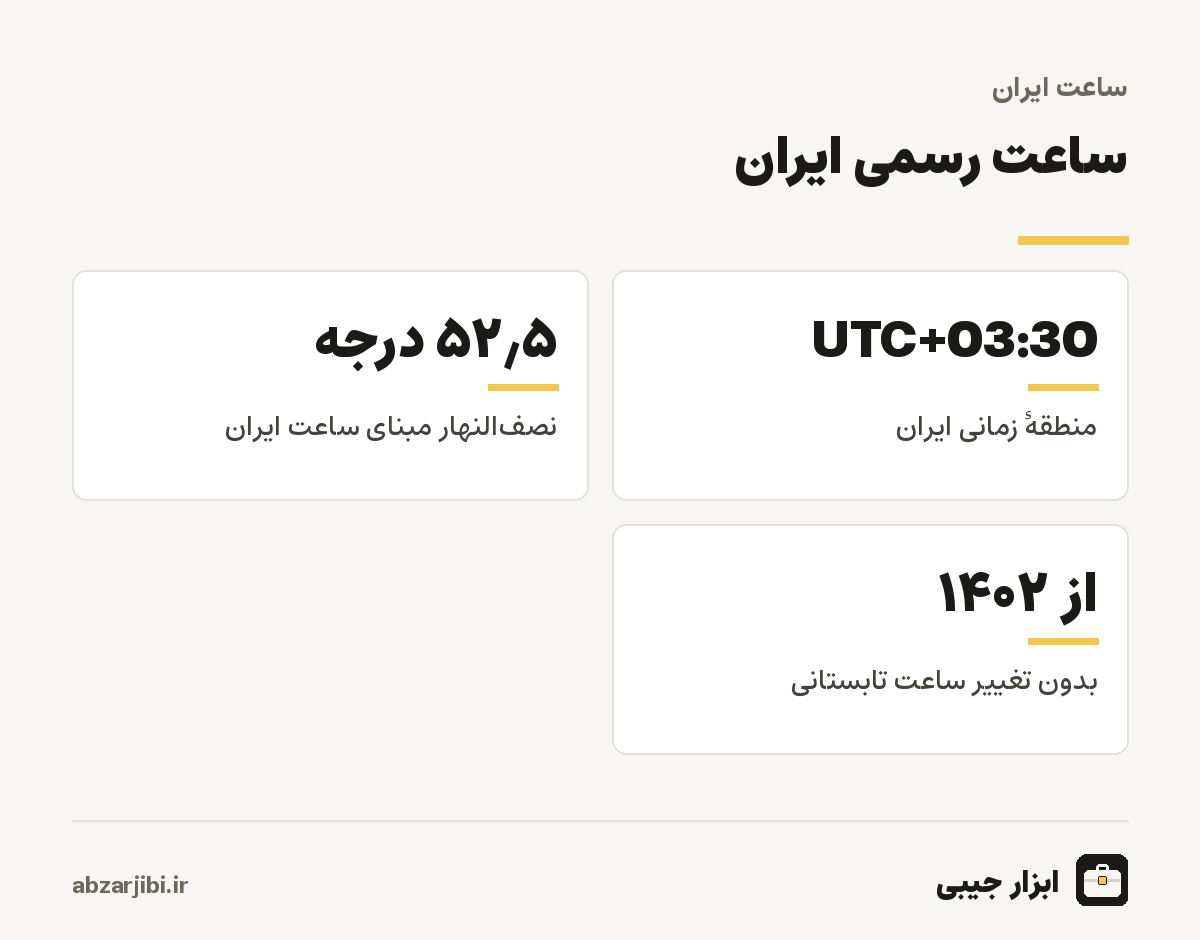 ساعت ایران

ساعت رسمی ایران

UTC+03:30

منطقهٔ زمانی ایران

۵۲٫۵ درجه

نصف‌النهار مبنای ساعت ایران

از ۱۴۰۲

بدون تغییر ساعت تابستانی

ابزار جیبی

abzarjibi.ir