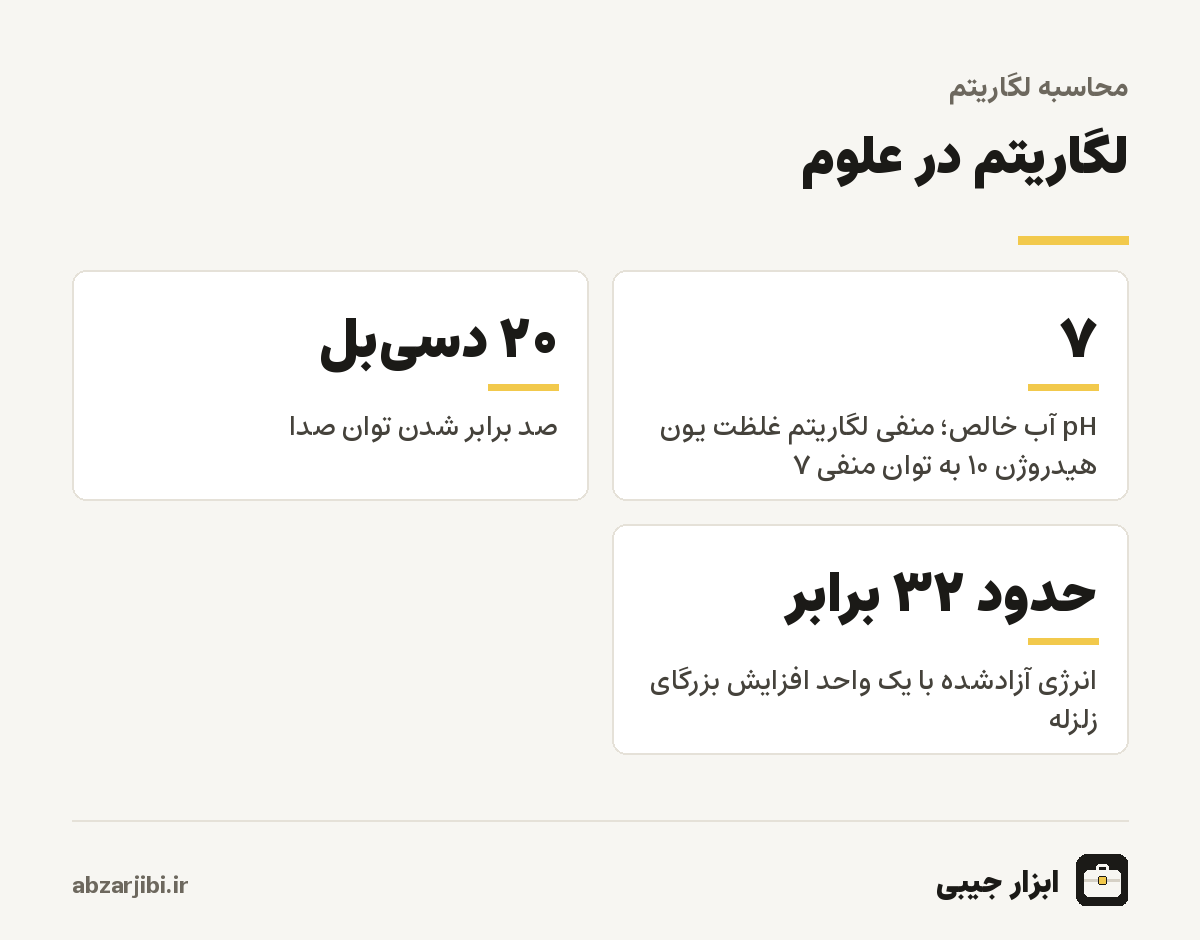 محاسبه لگاریتم

لگاریتم در علوم

۷

pH آب خالص؛ منفی لگاریتم غلظت یون هیدروژن ۱۰ به توان منفی ۷

۲۰ دسی‌بل

صد برابر شدن توان صدا

حدود ۳۲ برابر

انرژی آزادشده با یک واحد افزایش بزرگای زلزله

ابزار جیبی

abzarjibi.ir