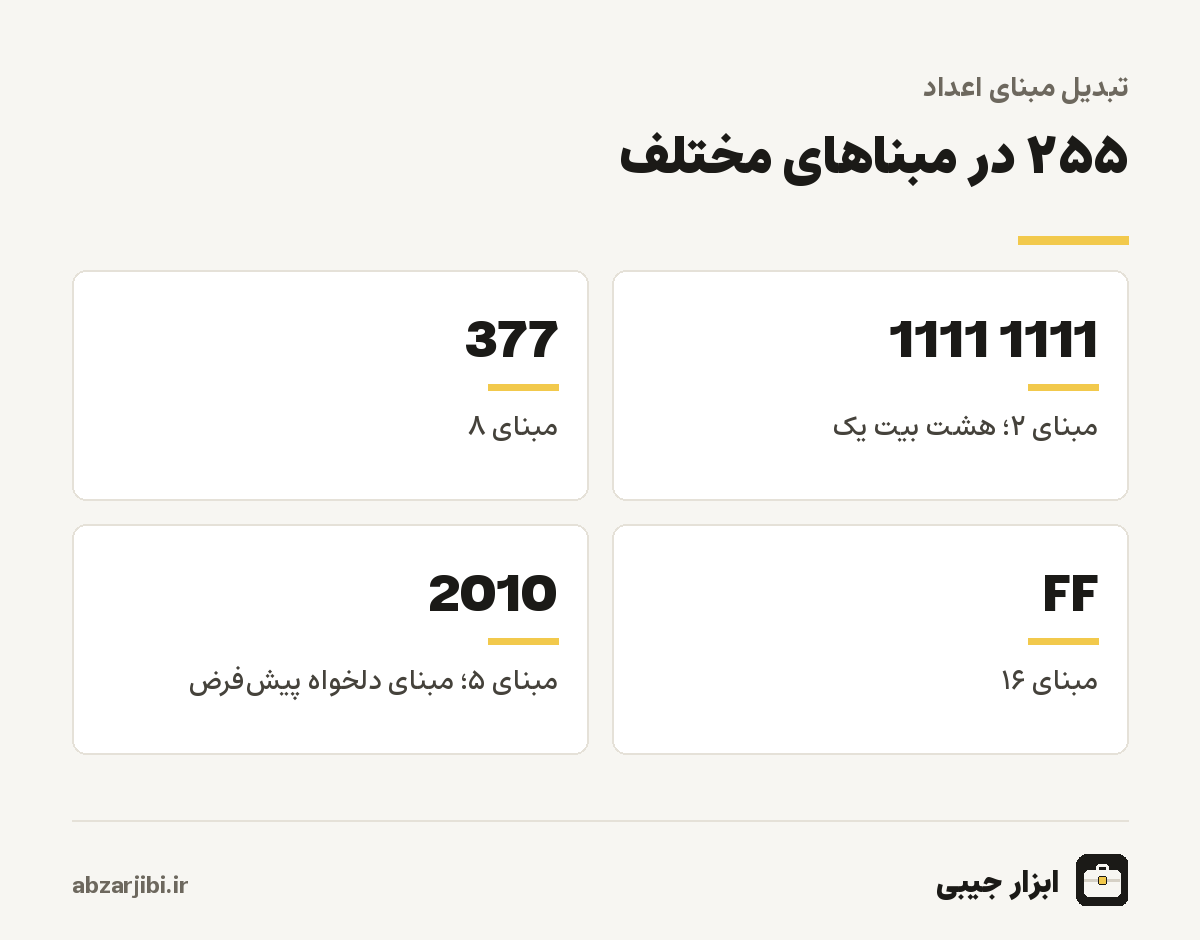 تبدیل مبنای اعداد

۲۵۵ در مبناهای مختلف

1111 1111

مبنای ۲؛ هشت بیت یک

377

مبنای ۸

FF

مبنای ۱۶

2010

مبنای ۵؛ مبنای دلخواه پیش‌فرض

ابزار جیبی

abzarjibi.ir