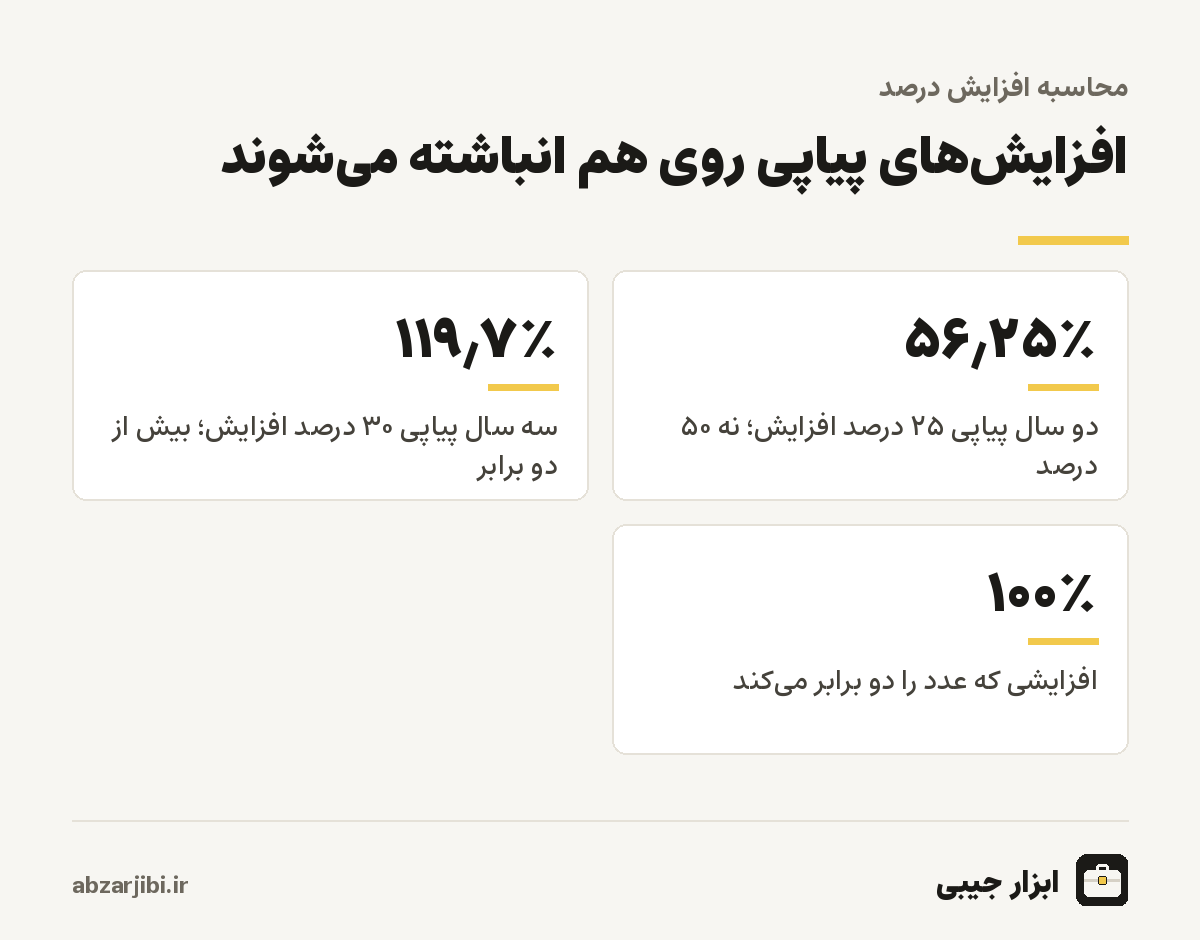 محاسبه افزایش درصد

افزایش‌های پیاپی روی هم انباشته می‌شوند

۵۶٫۲۵٪

دو سال پیاپی ۲۵ درصد افزایش؛ نه ۵۰ درصد

۱۱۹٫۷٪

سه سال پیاپی ۳۰ درصد افزایش؛ بیش از دو برابر

۱۰۰٪

افزایشی که عدد را دو برابر می‌کند

ابزار جیبی

abzarjibi.ir