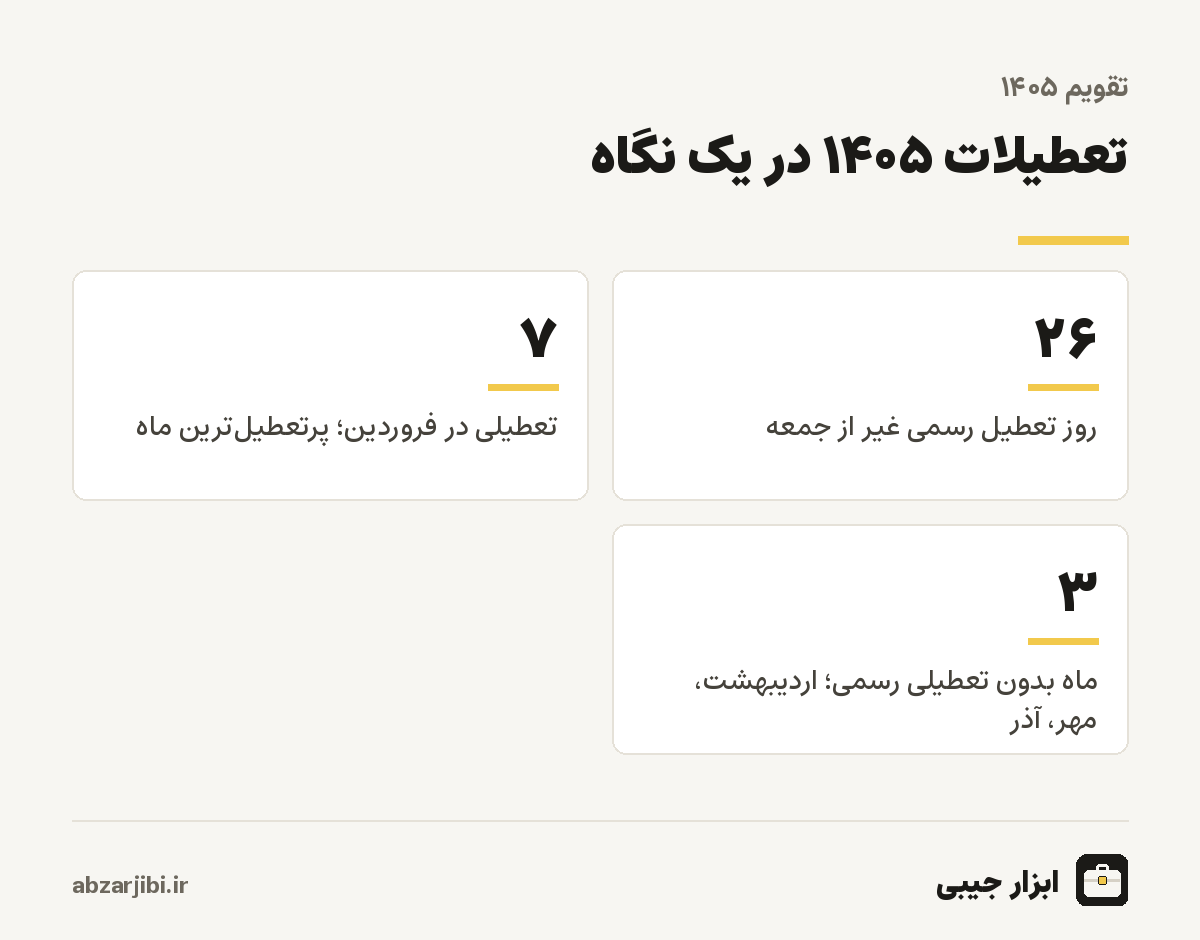 تقویم ۱۴۰۵

تعطیلات ۱۴۰۵ در یک نگاه

۲۶

روز تعطیل رسمی غیر از جمعه

۷

تعطیلی در فروردین؛ پرتعطیل‌ترین ماه

۳

ماه بدون تعطیلی رسمی؛ اردیبهشت، مهر، آذر

ابزار جیبی

abzarjibi.ir