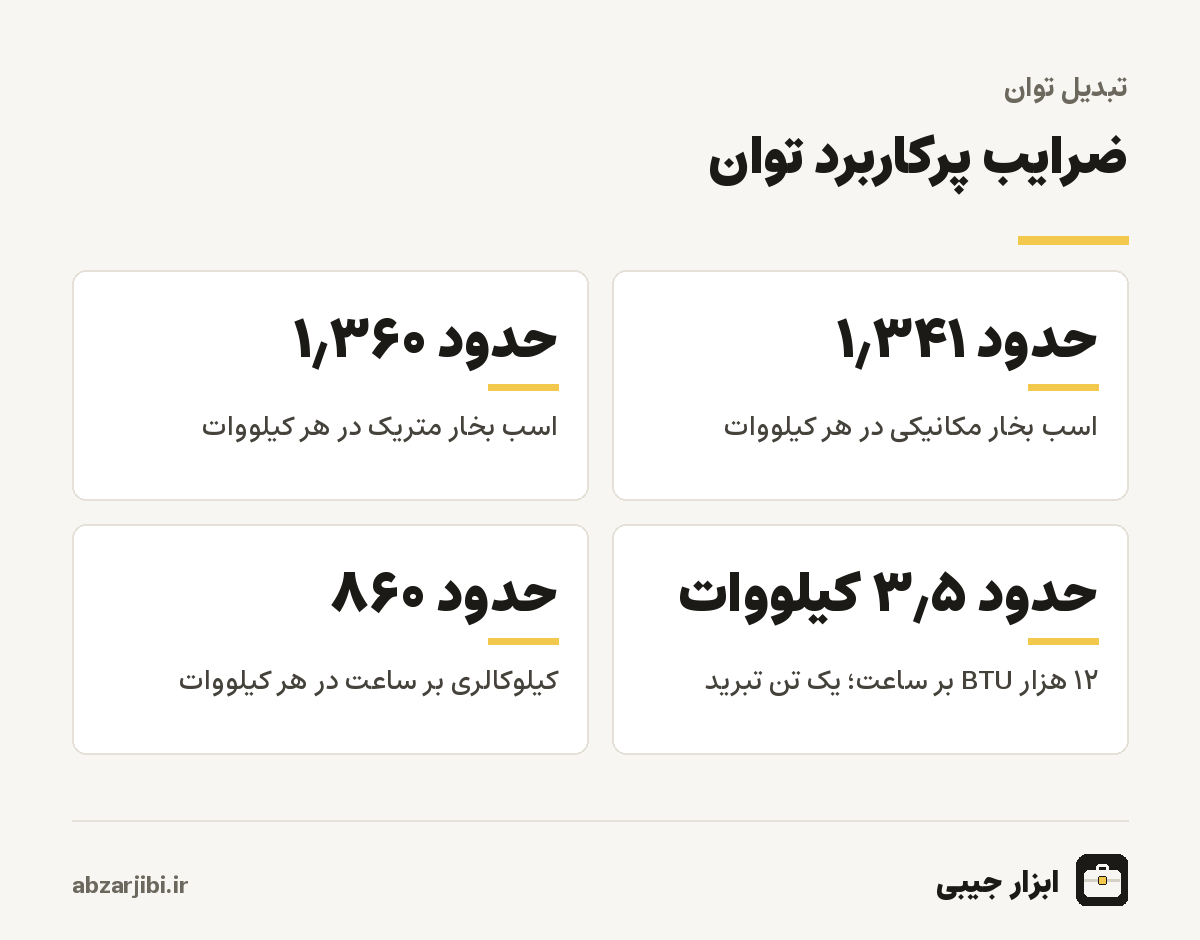 تبدیل توان

ضرایب پرکاربرد توان

حدود ۱٫۳۴۱

اسب بخار مکانیکی در هر کیلووات

حدود ۱٫۳۶۰

اسب بخار متریک در هر کیلووات

حدود ۳٫۵ کیلووات

۱۲ هزار BTU بر ساعت؛ یک تن تبرید

حدود ۸۶۰

کیلوکالری بر ساعت در هر کیلووات

ابزار جیبی

abzarjibi.ir