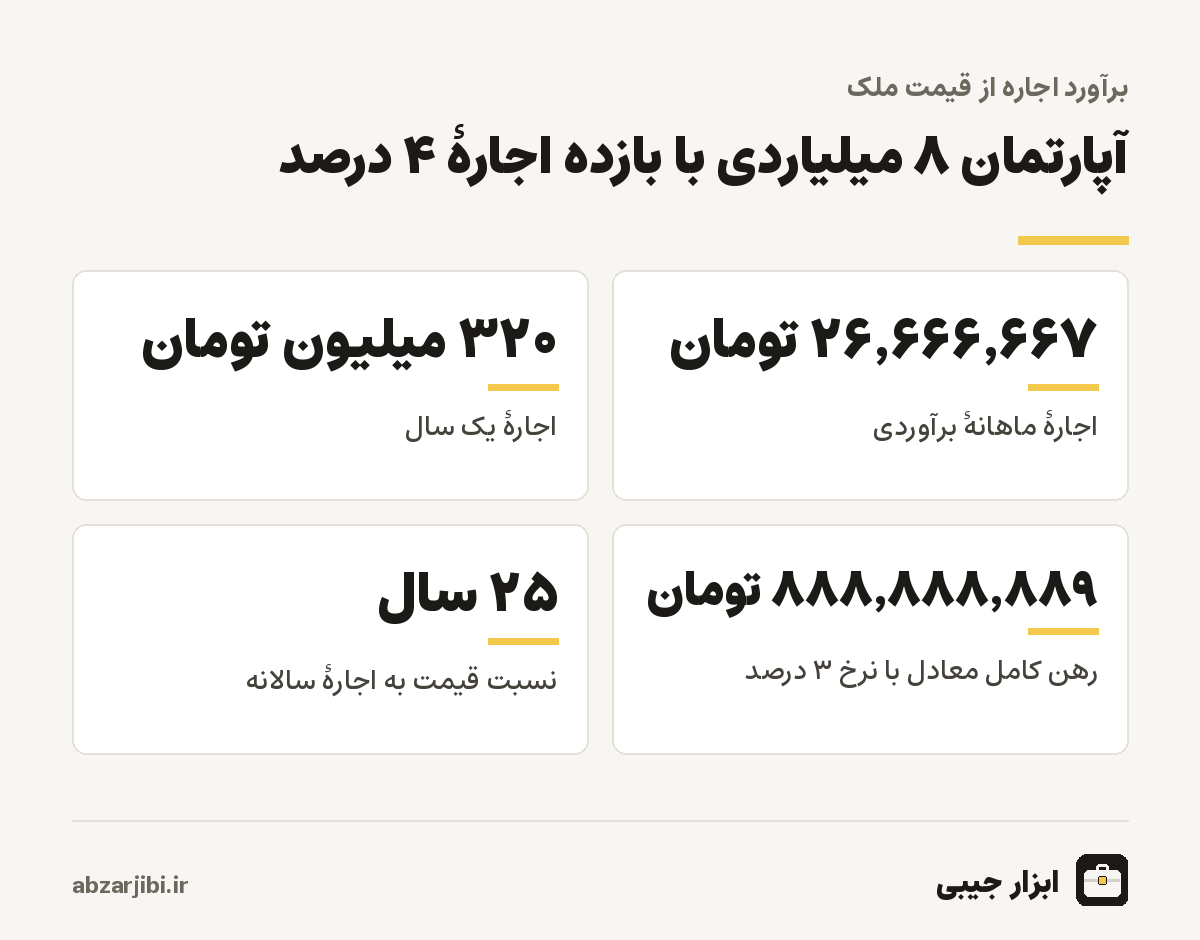 برآورد اجاره از قیمت ملک

آپارتمان ۸ میلیاردی با بازده اجارهٔ ۴ درصد

۲۶,۶۶۶,۶۶۷ تومان

اجارهٔ ماهانهٔ برآوردی

۳۲۰ میلیون تومان

اجارهٔ یک سال

۸۸۸,۸۸۸,۸۸۹ تومان

رهن کامل معادل با نرخ ۳ درصد

۲۵ سال

نسبت قیمت به اجارهٔ سالانه

ابزار جیبی

abzarjibi.ir