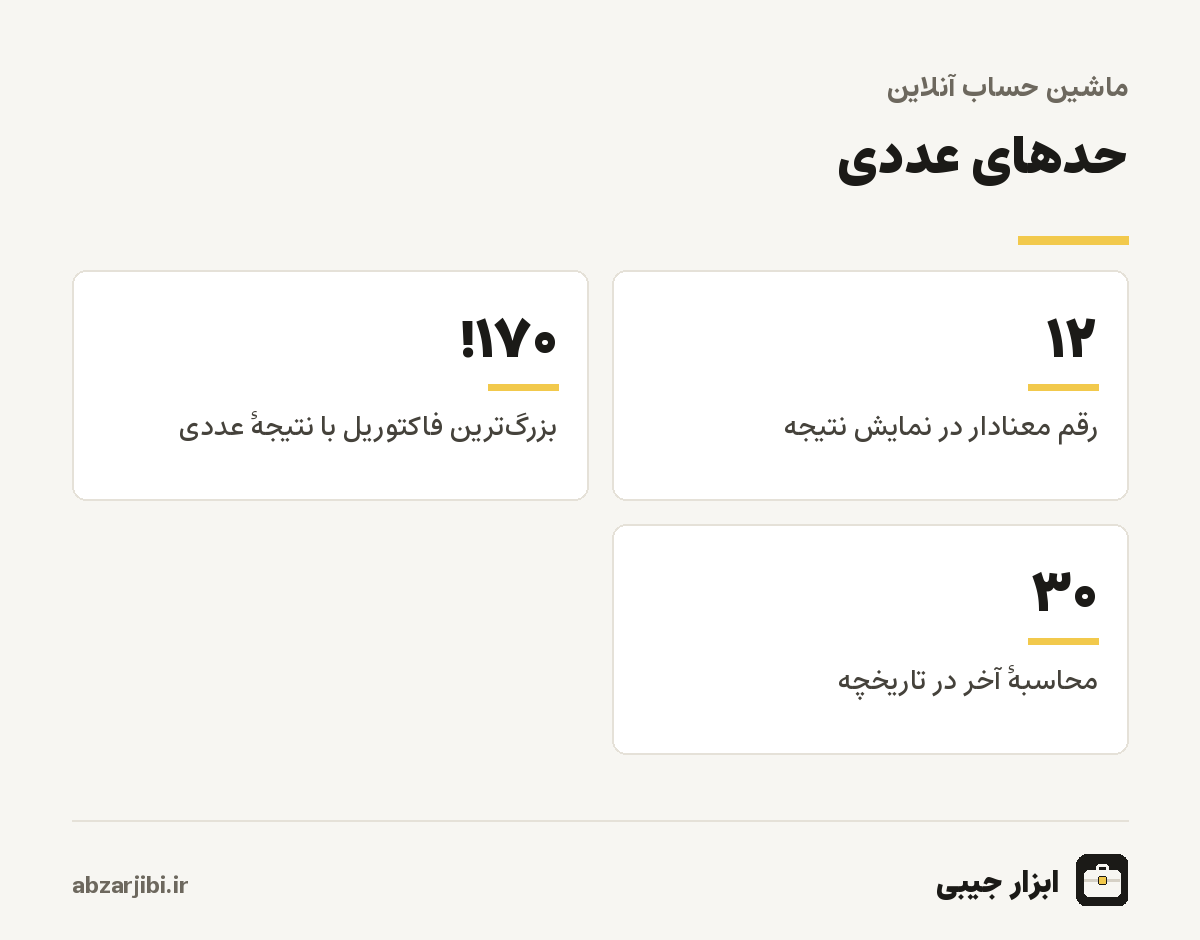 ماشین حساب آنلاین

حدهای عددی

۱۲

رقم معنادار در نمایش نتیجه

۱۷۰!

بزرگ‌ترین فاکتوریل با نتیجهٔ عددی

۳۰

محاسبهٔ آخر در تاریخچه

ابزار جیبی

abzarjibi.ir