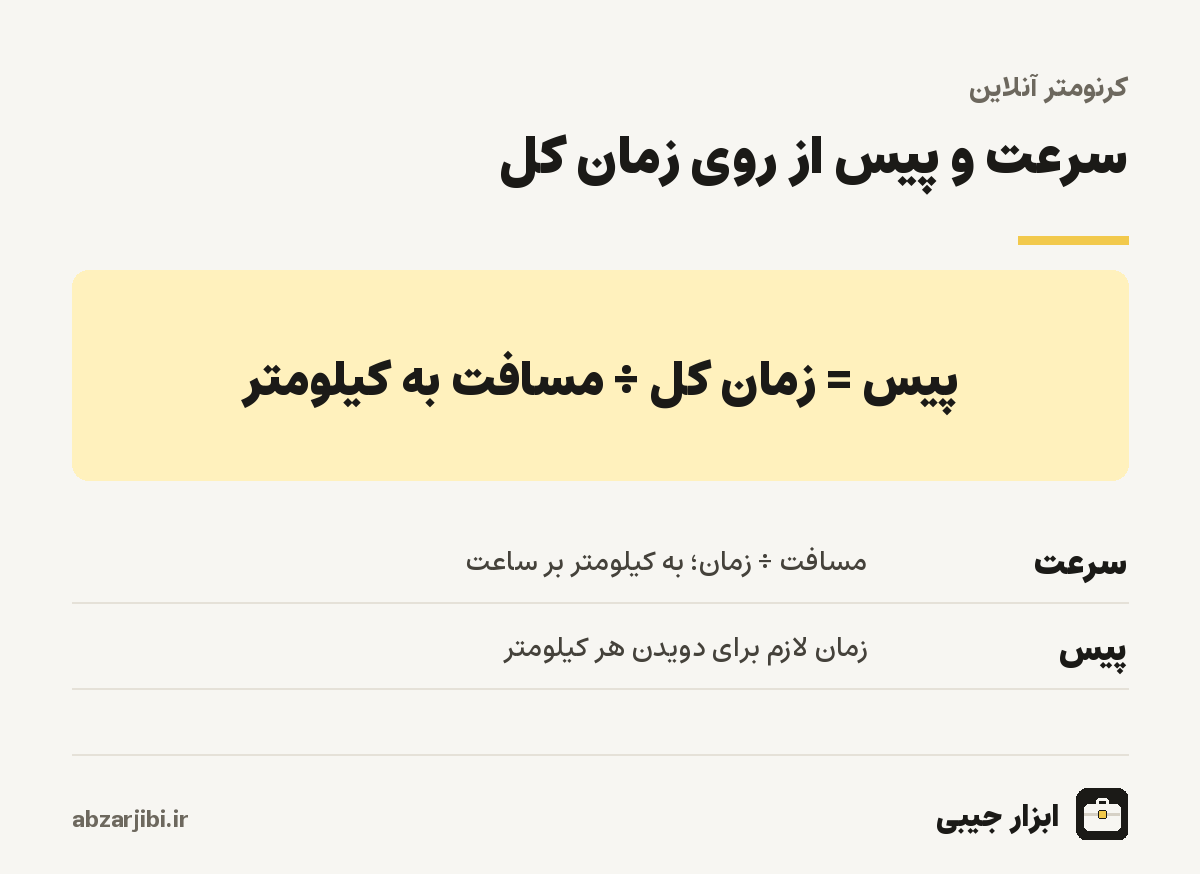 کرنومتر آنلاین

سرعت و پیس از روی زمان کل

پیس = زمان کل ÷ مسافت به کیلومتر

سرعت
مسافت ÷ زمان؛ به کیلومتر بر ساعت

پیس
زمان لازم برای دویدن هر کیلومتر

ابزار جیبی

abzarjibi.ir