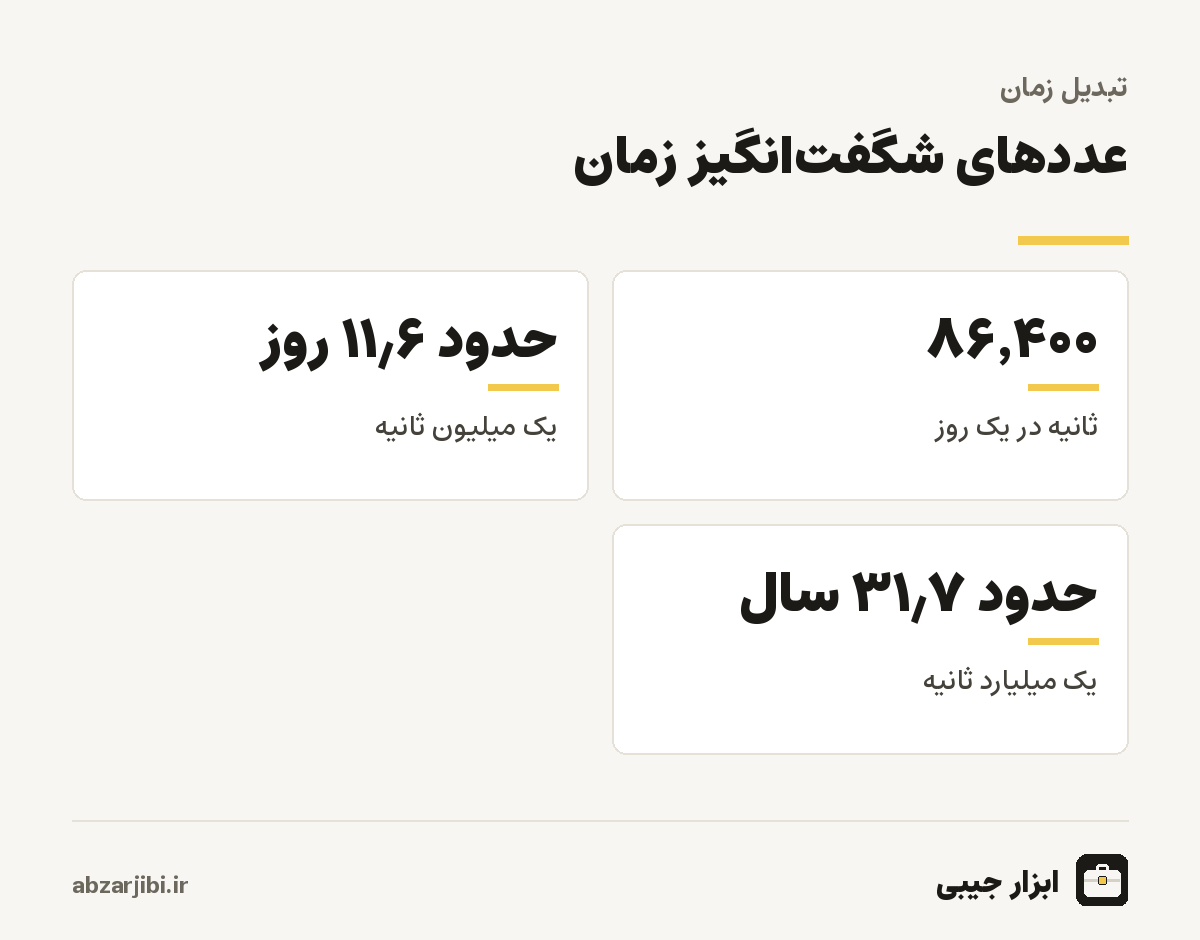 تبدیل زمان

عددهای شگفت‌انگیز زمان

۸۶,۴۰۰

ثانیه در یک روز

حدود ۱۱٫۶ روز

یک میلیون ثانیه

حدود ۳۱٫۷ سال

یک میلیارد ثانیه

ابزار جیبی

abzarjibi.ir