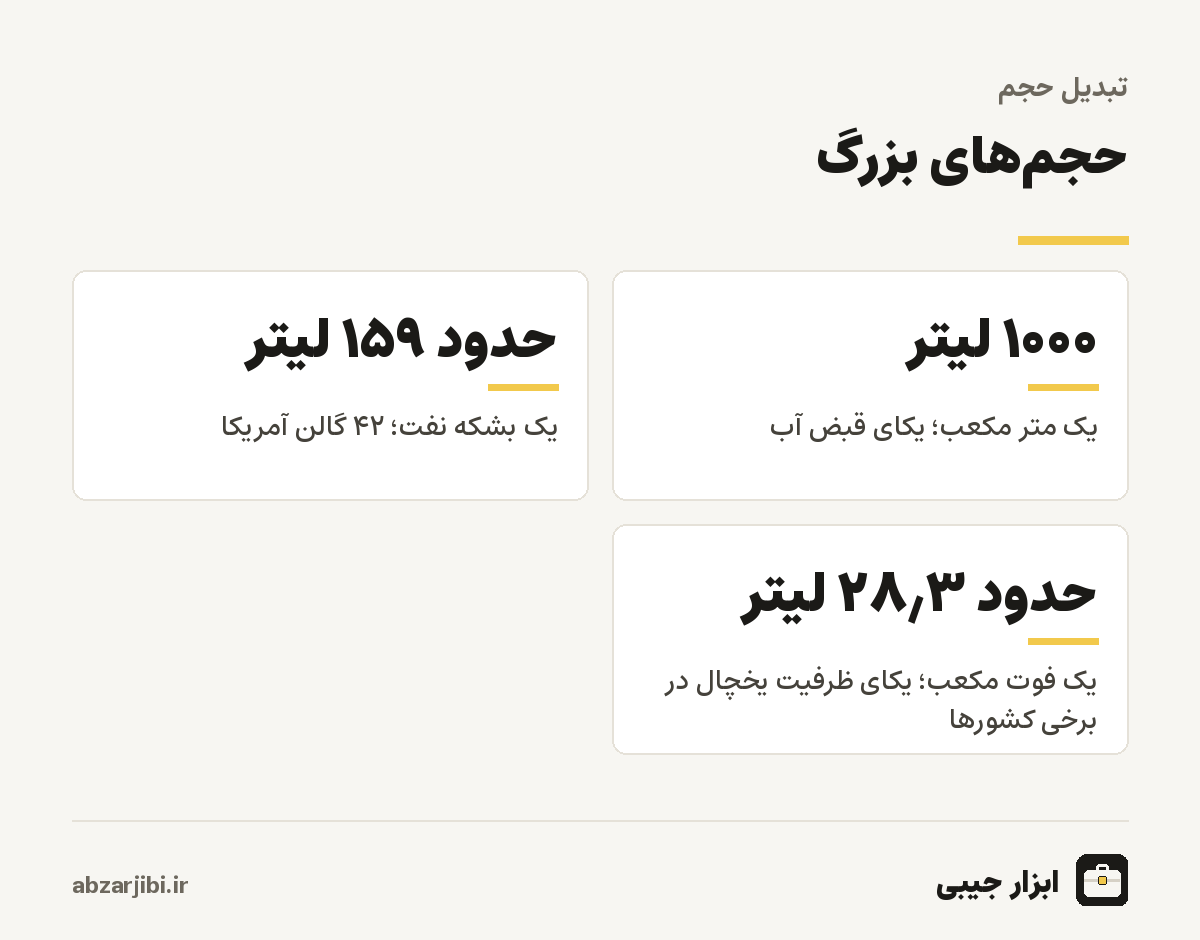 تبدیل حجم

حجم‌های بزرگ

۱۰۰۰ لیتر

یک متر مکعب؛ یکای قبض آب

حدود ۱۵۹ لیتر

یک بشکه نفت؛ ۴۲ گالن آمریکا

حدود ۲۸٫۳ لیتر

یک فوت مکعب؛ یکای ظرفیت یخچال در برخی کشورها

ابزار جیبی

abzarjibi.ir