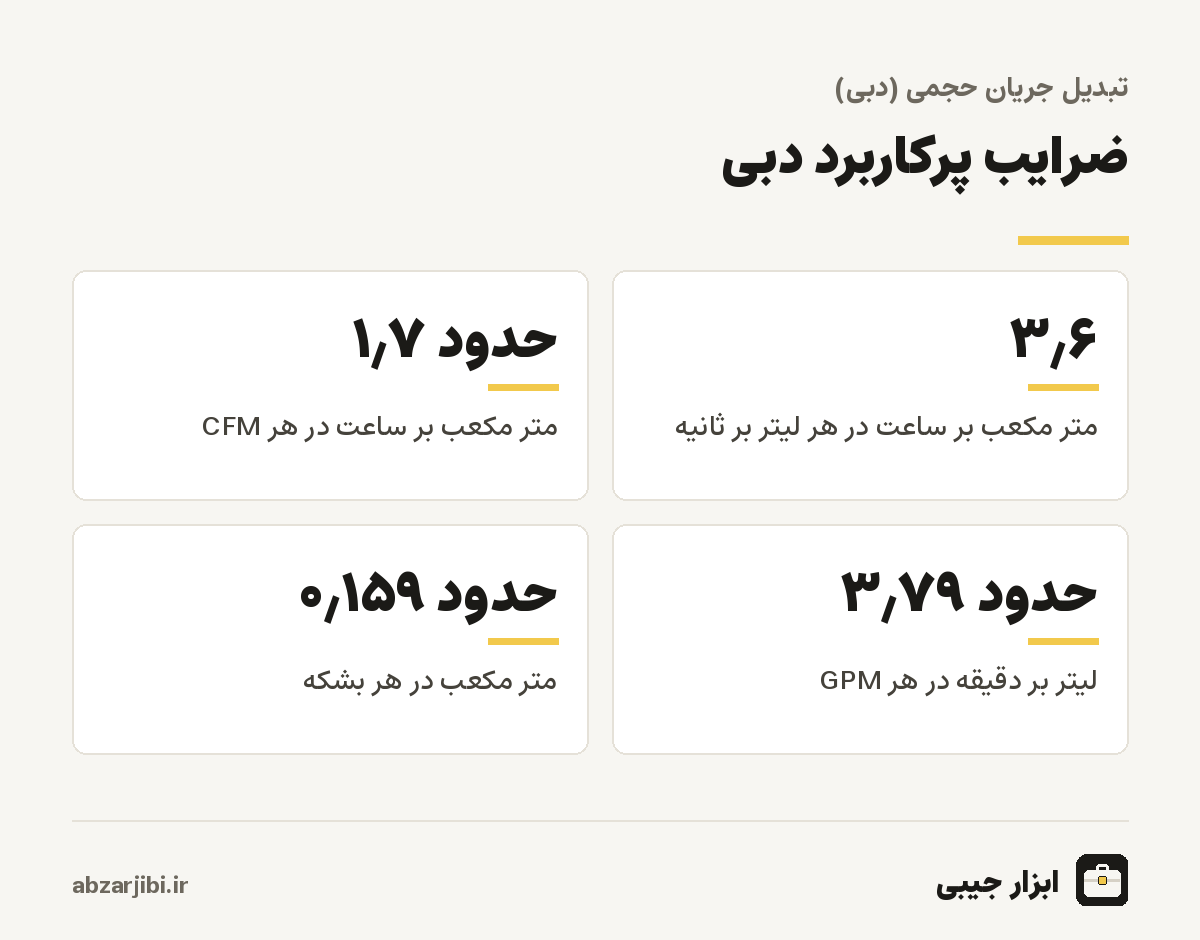 تبدیل جریان حجمی (دبی)

ضرایب پرکاربرد دبی

۳٫۶

متر مکعب بر ساعت در هر لیتر بر ثانیه

حدود ۱٫۷

متر مکعب بر ساعت در هر CFM

حدود ۳٫۷۹

لیتر بر دقیقه در هر GPM

حدود ۰٫۱۵۹

متر مکعب در هر بشکه

ابزار جیبی

abzarjibi.ir