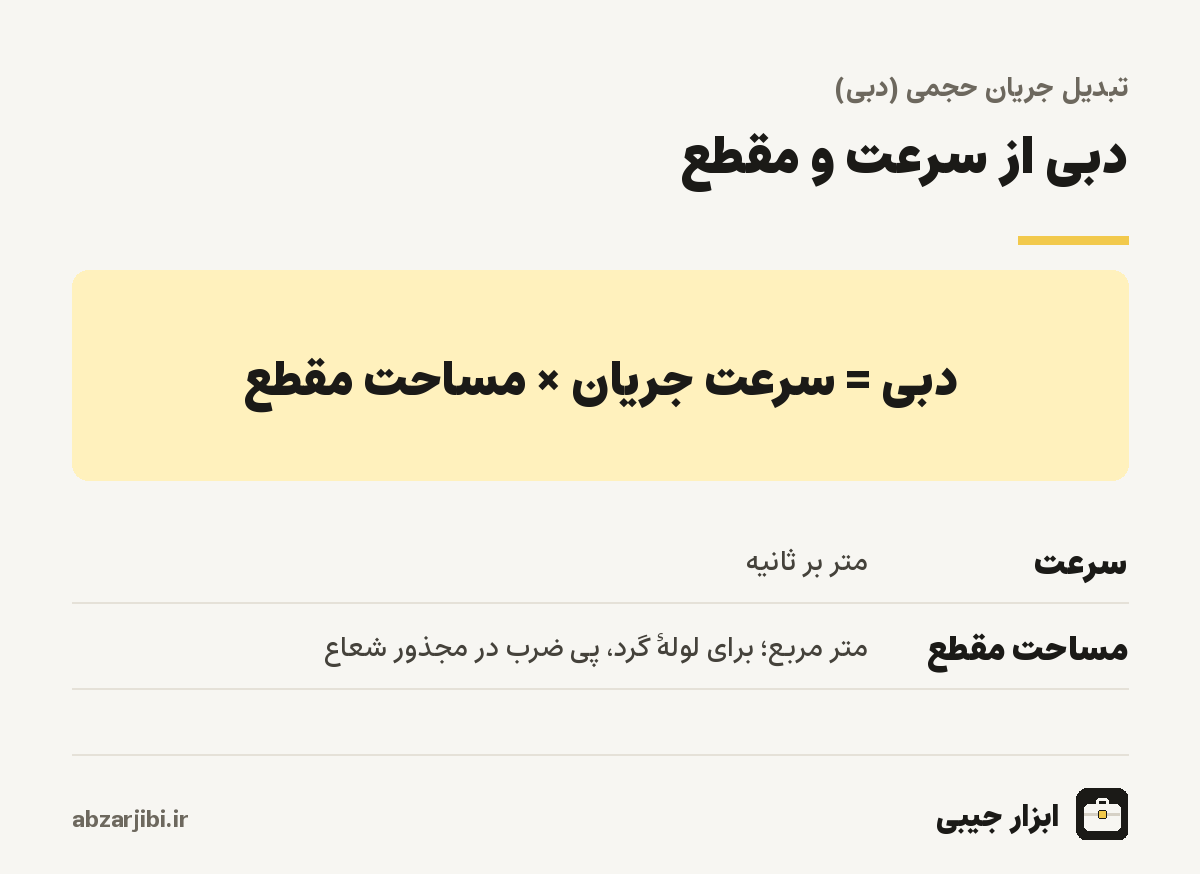 تبدیل جریان حجمی (دبی)

دبی از سرعت و مقطع

دبی = سرعت جریان × مساحت مقطع

سرعت
متر بر ثانیه

مساحت مقطع
متر مربع؛ برای لولهٔ گرد، پی ضرب در مجذور شعاع

ابزار جیبی

abzarjibi.ir